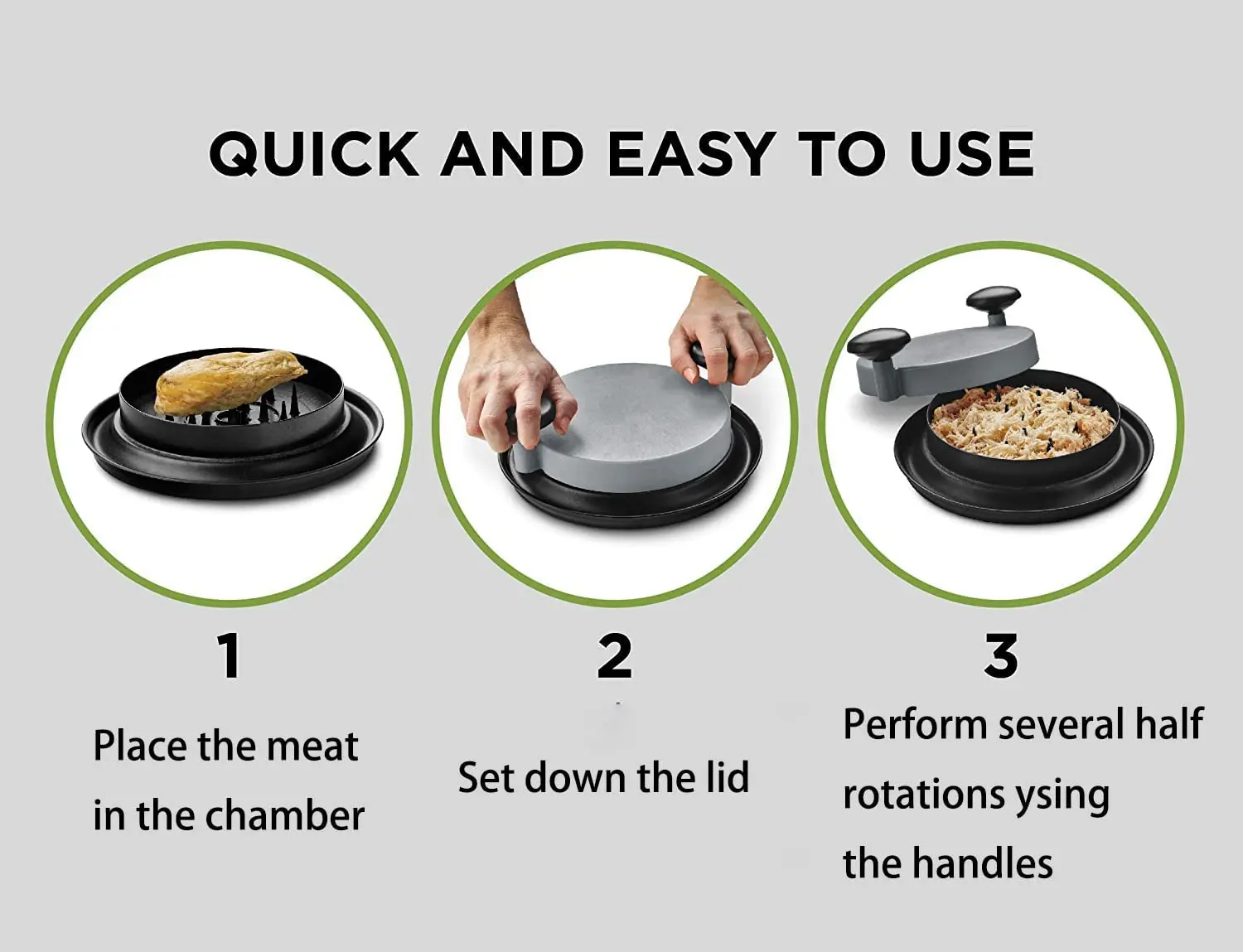 QUICK AND EASY TO USE

1

Place the meat in the chamber

2

Set down the lid

3

Perform several half rotations ysing the handles