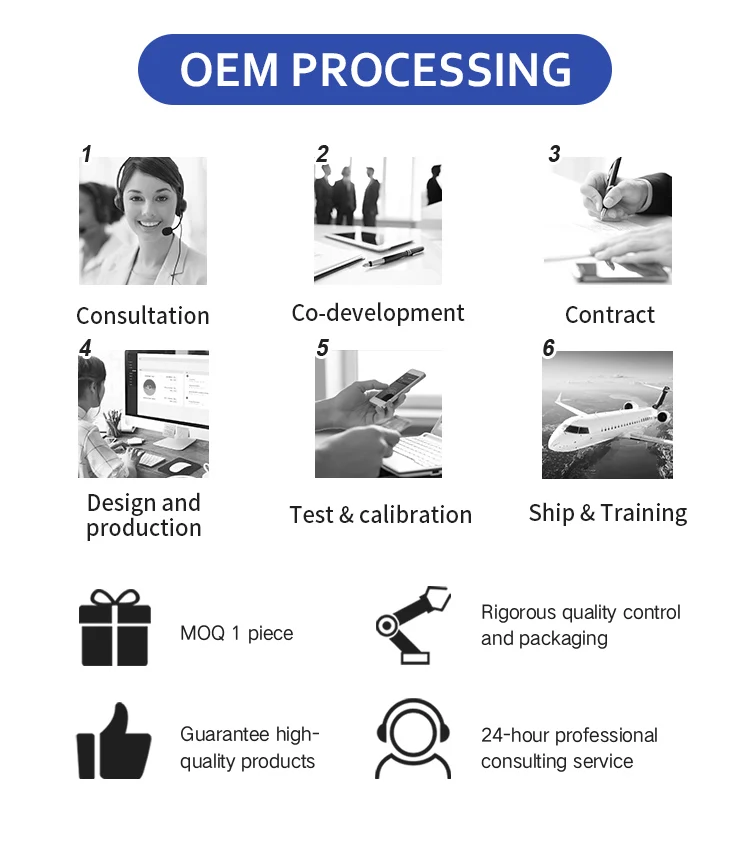 OEM PROCESSING

1
Consultation

2
Co-development

3
Contract

4
Design and production

5
Test & calibration

6
Ship & Training

MOQ 1 piece

Rigorous quality control and packaging

Guarantee high-quality products

24-hour professional consulting service