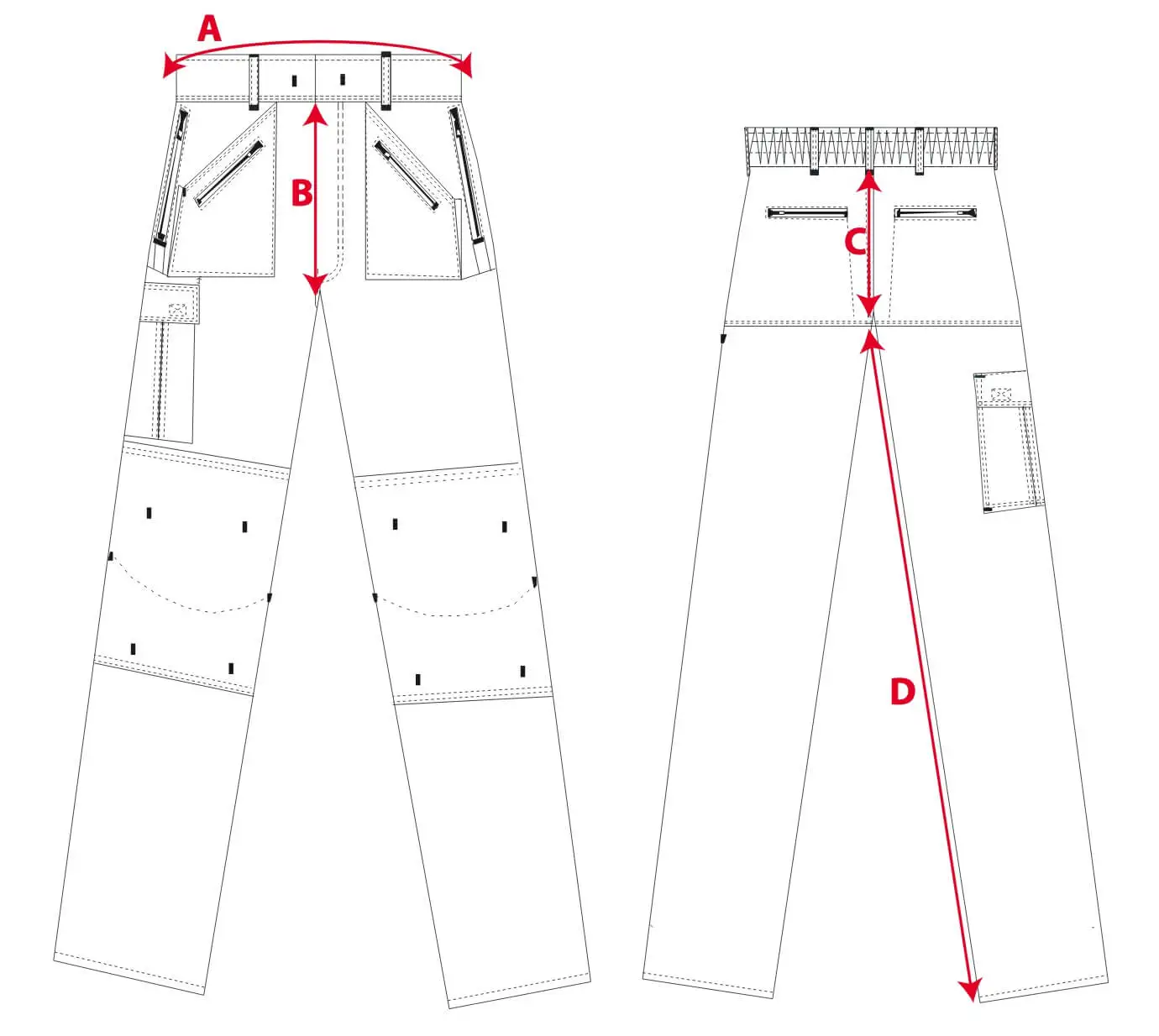 A
B
C
D