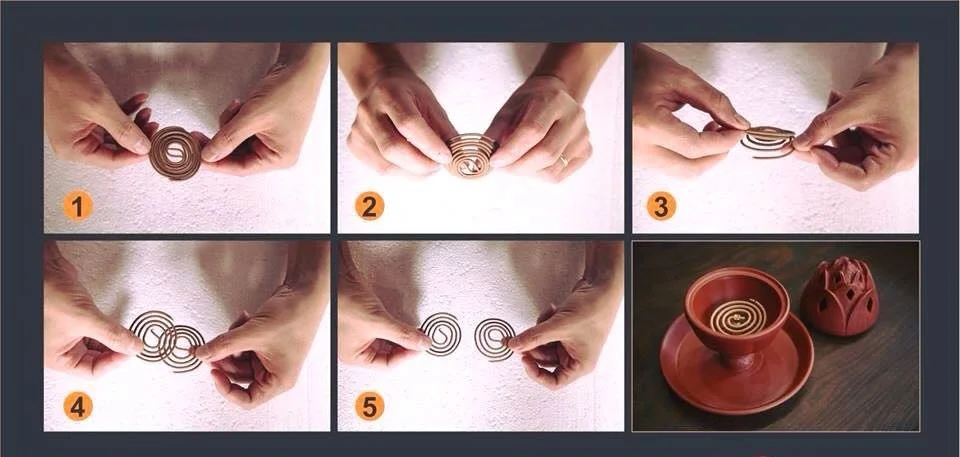 1
2
3
4
5