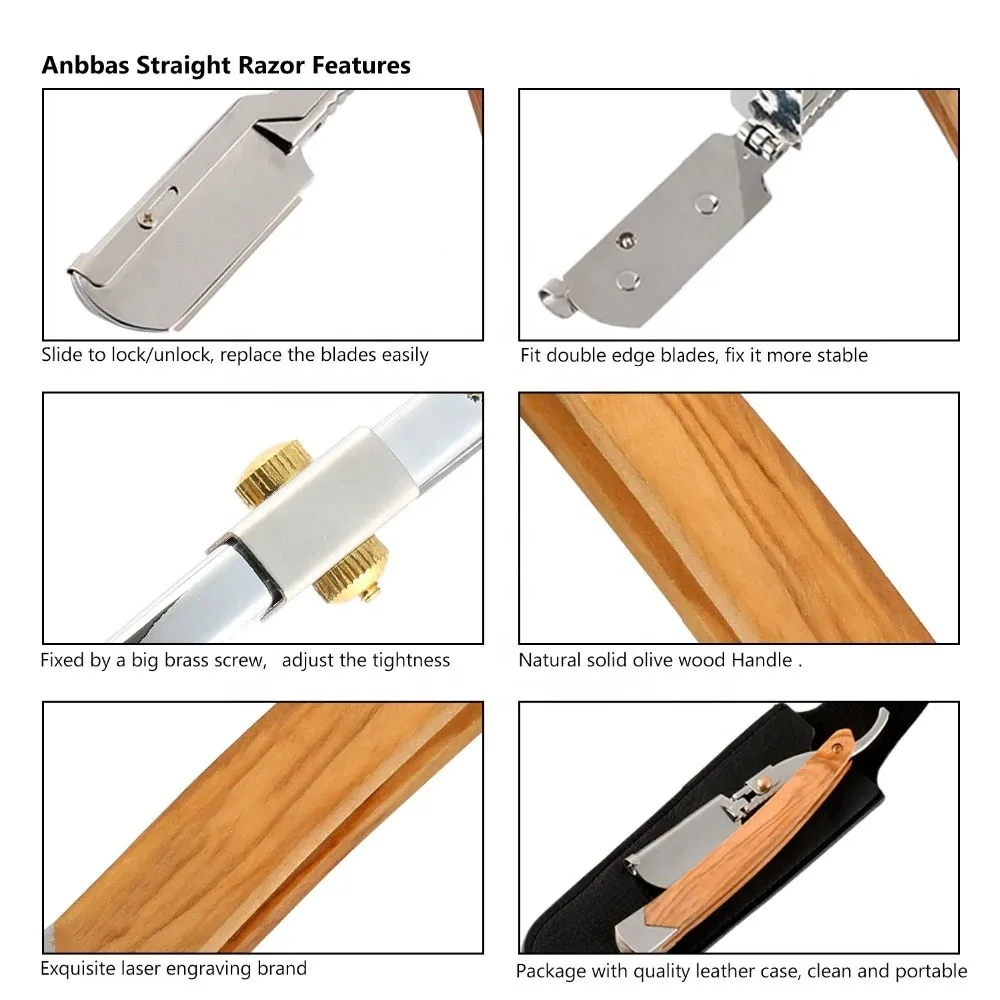 Anbbas Straight Razor Features

Slide to lock/unlock, replace the blades easily

Fit double edge blades, fix it more stable

Fixed by a big brass screw, adjust the tightness

Natural solid olive wood Handle .

Exquisite laser engraving brand

Package with quality leather case, clean and portable