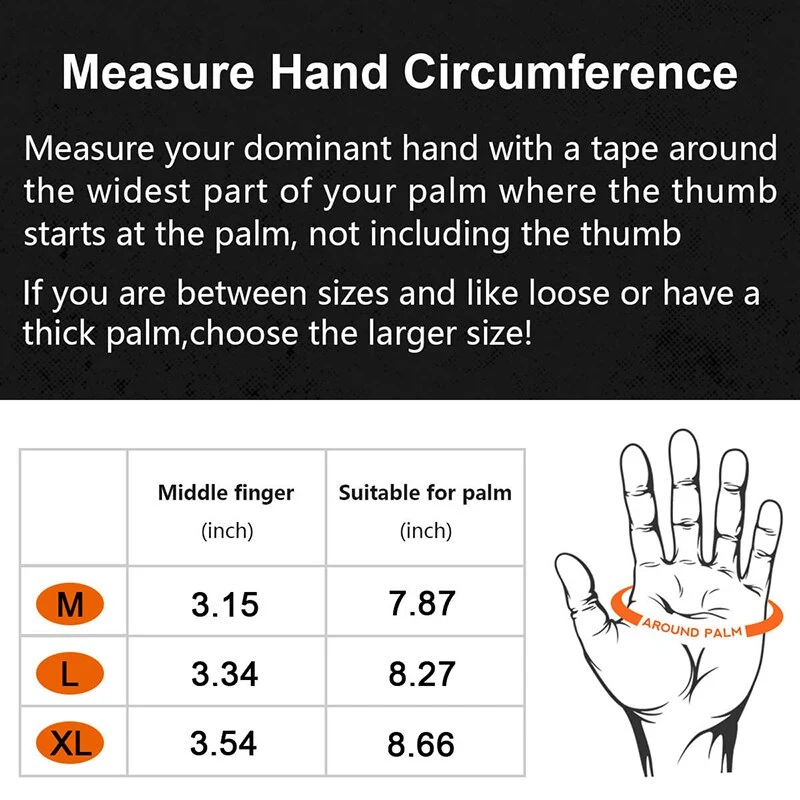 Measure Hand Circumference

Measure your dominant hand with a tape around the widest part of your palm where the thumb starts at the palm, not including the thumb

If you are between sizes and like loose or have a thick palm,choose the larger size!

| | Middle finger (inch) | Suitable for palm (inch) |
|---|---|---|
| M | 3.15 | 7.87 |
| L | 3.34 | 8.27 |
| XL | 3.54 | 8.66 |

AROUND PALM