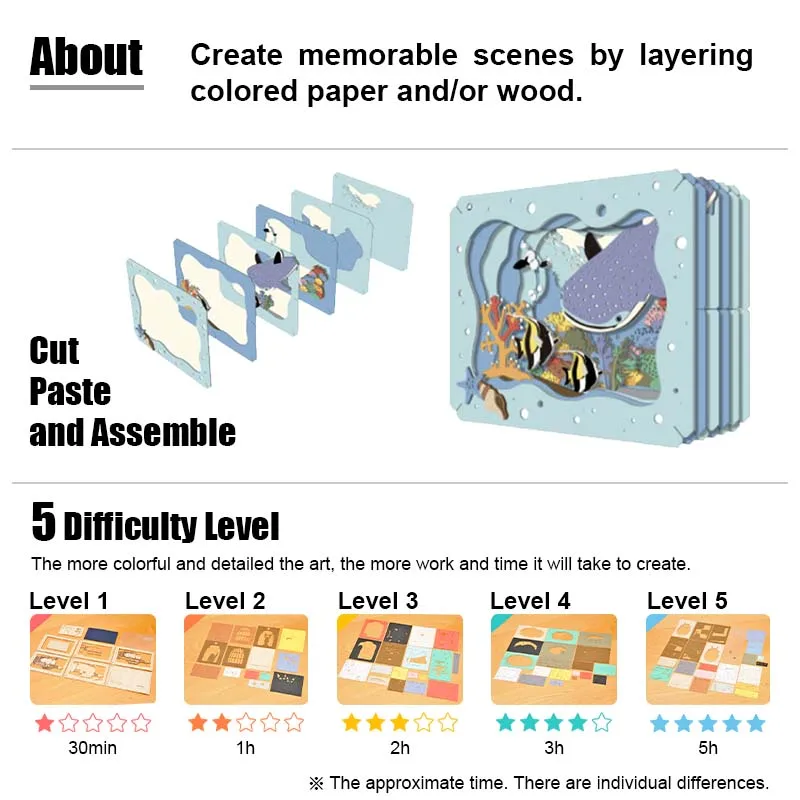 About

Create memorable scenes by layering colored paper and/or wood.

Cut
Paste
and Assemble

5 Difficulty Level

The more colorful and detailed the art, the more work and time it will take to create.

Level 1
30min

Level 2
1h

Level 3
2h

Level 4
3h

Level 5
5h

※ The approximate time. There are individual differences.