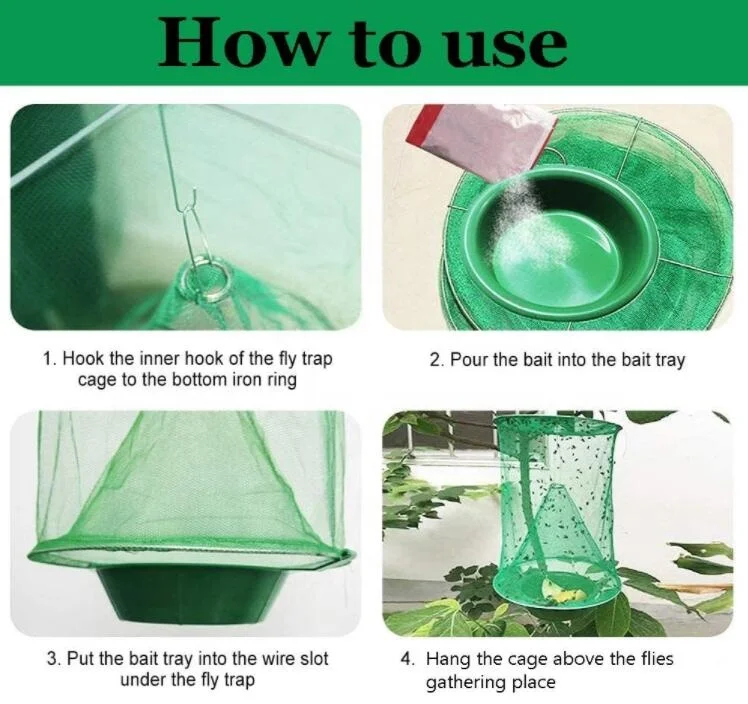 How to use

1. Hook the inner hook of the fly trap cage to the bottom iron ring

2. Pour the bait into the bait tray

3. Put the bait tray into the wire slot under the fly trap

4. Hang the cage above the flies gathering place