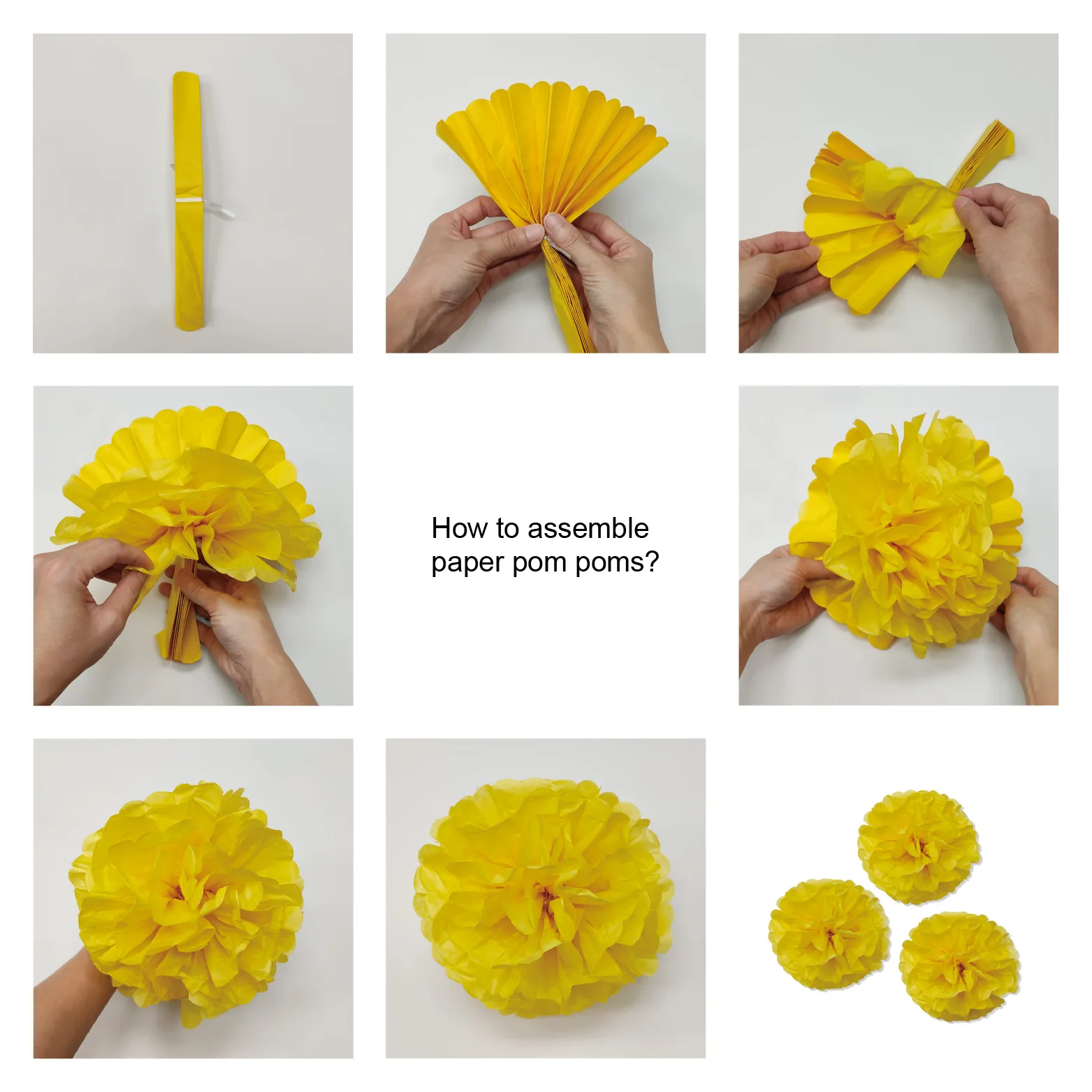 How to assemble paper pom poms?