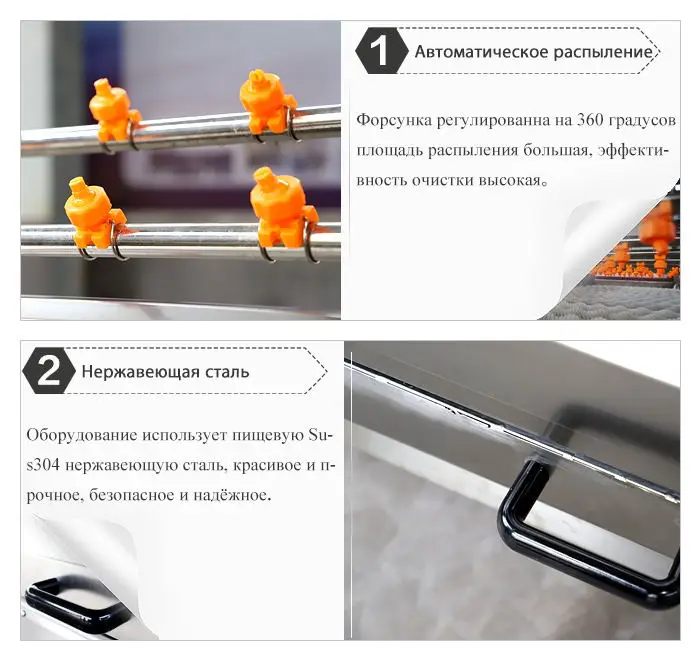 1 Автоматическое распыление

Форсунка регулированна на 360 градусов площадь распыления большая, эффективность очистки высокая。

2 Нержавеющая сталь

Оборудование использует пищевую Sus304 нержавеющую сталь, красивое и прочное, безопасное и надёжное.