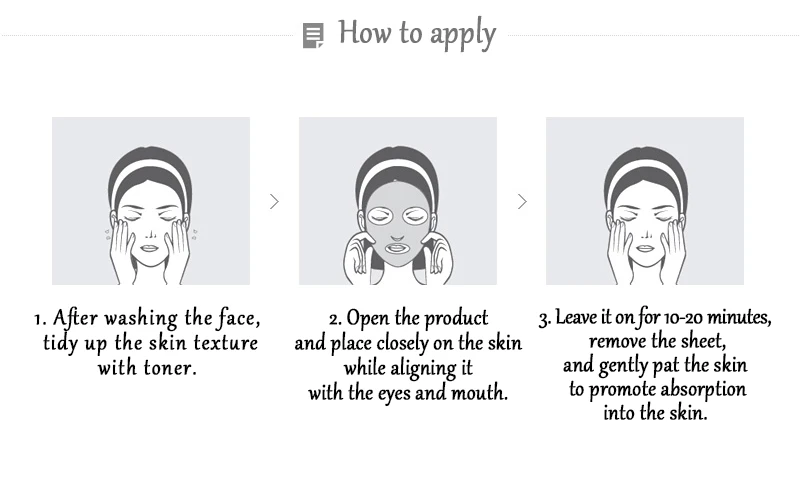 How to apply

1. After washing the face, tidy up the skin texture with toner.

2. Open the product and place closely on the skin while aligning it with the eyes and mouth.

3. Leave it on for 10-20 minutes, remove the sheet, and gently pat the skin to promote absorption into the skin.