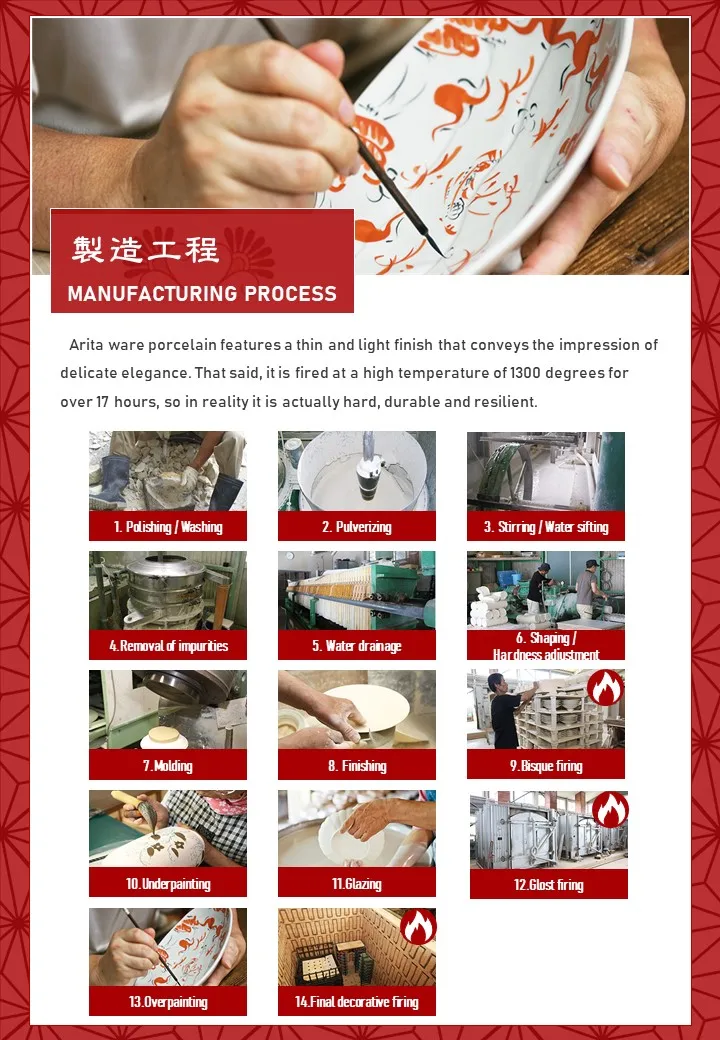 製造工程

MANUFACTURING PROCESS

Arita ware porcelain features a thin and light finish that conveys the impression of delicate elegance. That said, it is fired at a high temperature of 1300 degrees for over 17 hours, so in reality it is actually hard, durable and resilient.

1. Polishing / Washing

2. Pulverizing

3. Stirring / Water sifting

4.Removal of impurities

5. Water drainage

6. Shaping / Hardness adjustment

7.Molding

8. Finishing

9.Bisque firing

10.Underpainting

11.Glazing

12.Glost firing

13.Overpainting

14.Final decorative firing