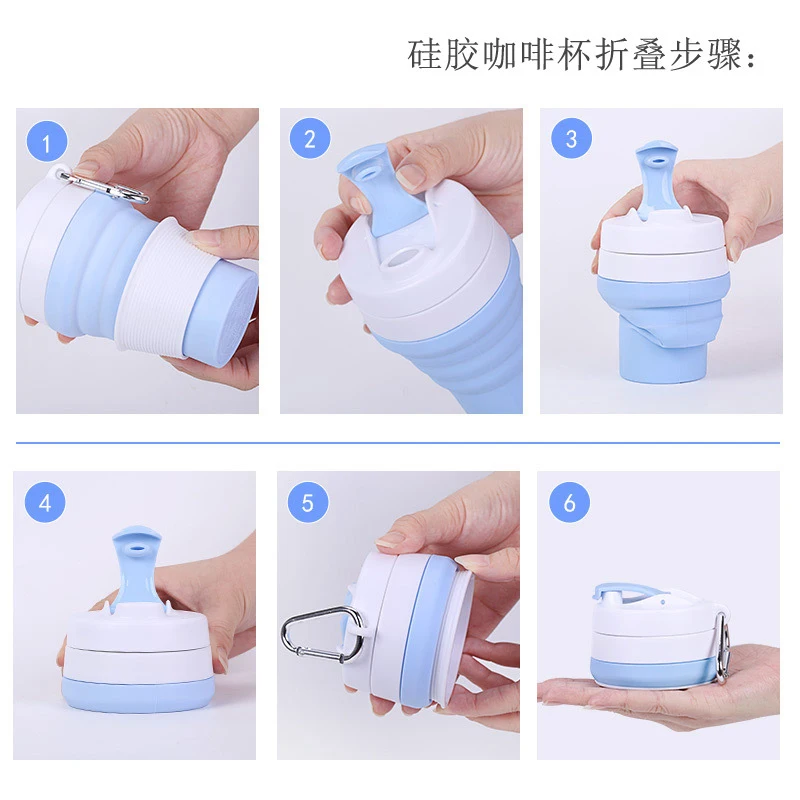 硅胶咖啡杯折叠步骤:

1

2

3

4

5

6