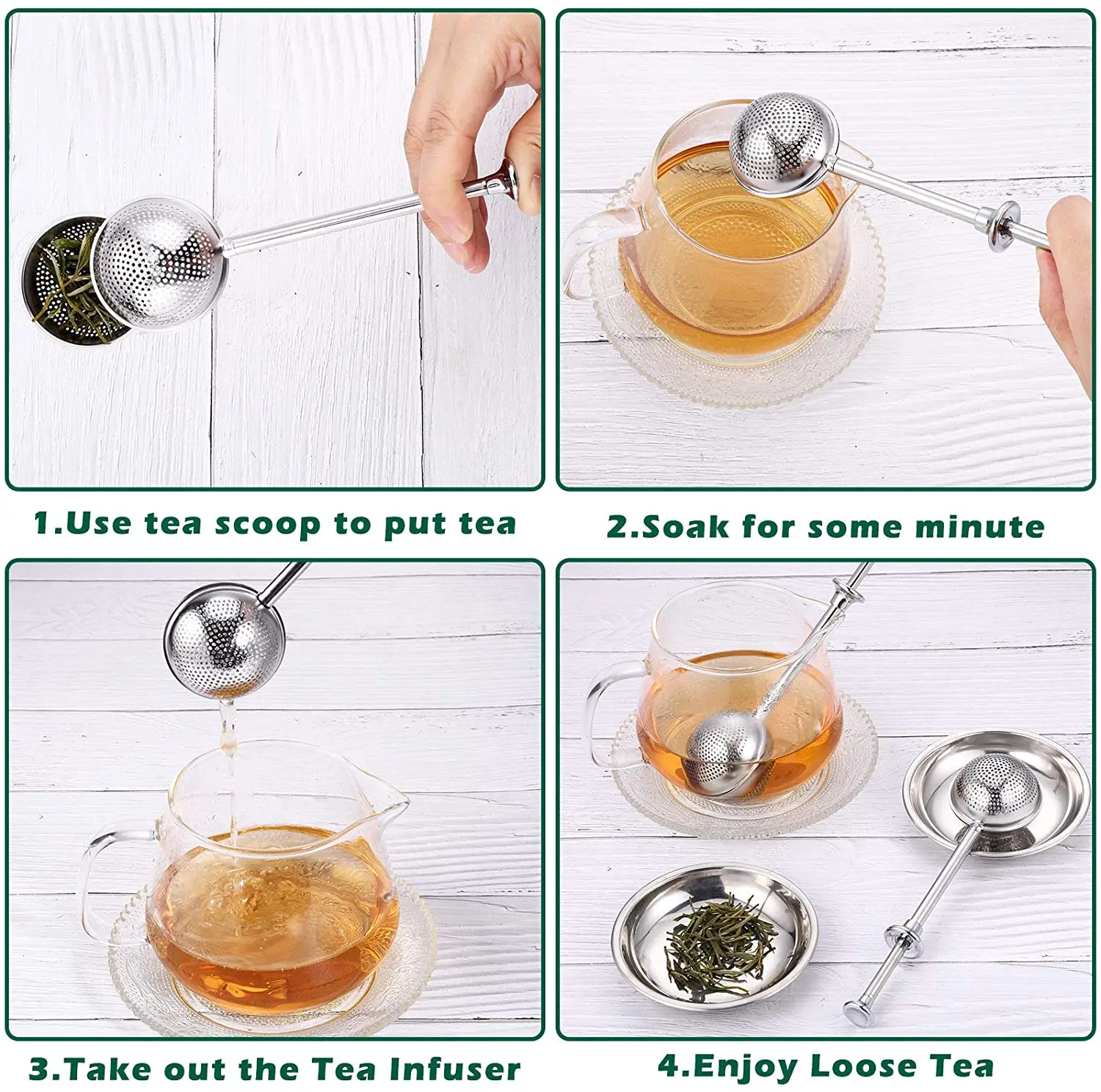 1.Use tea scoop to put tea

2.Soak for some minute

3.Take out the Tea Infuser

4.Enjoy Loose Tea