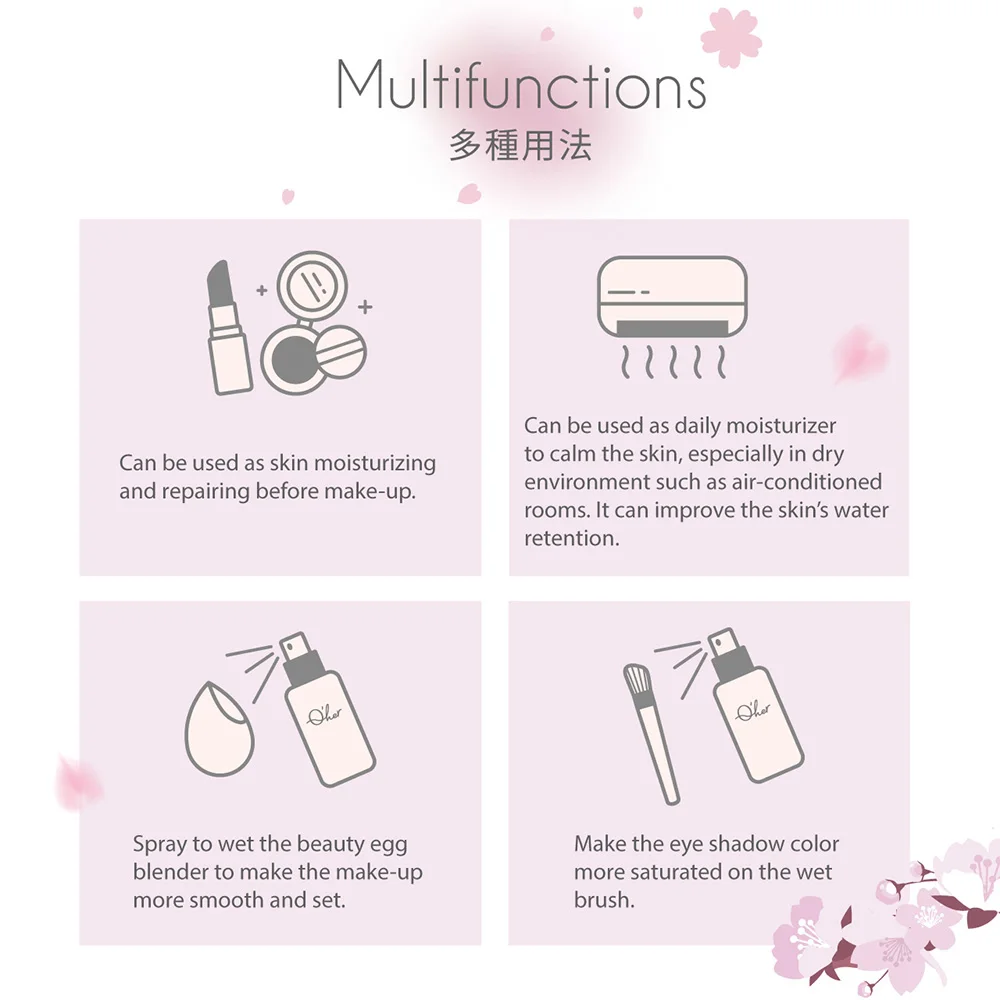 Multifunctions
多種用法

Can be used as skin moisturizing and repairing before make-up.

Can be used as daily moisturizer to calm the skin, especially in dry environment such as air-conditioned rooms. It can improve the skin's water retention.

O'her

Spray to wet the beauty egg blender to make the make-up more smooth and set.

O'her

Make the eye shadow color more saturated on the wet brush.