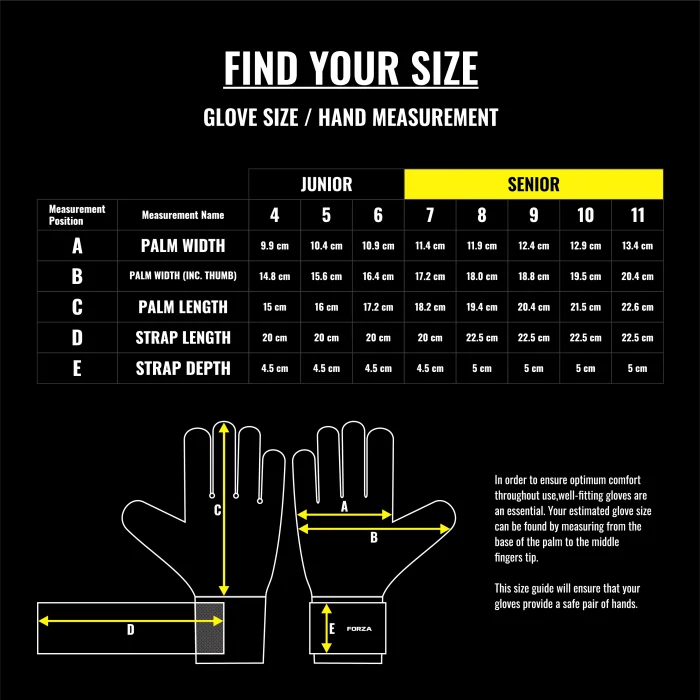 FIND YOUR SIZE

GLOVE SIZE / HAND MEASUREMENT

| | | JUNIOR | | | SENIOR | | | | |
|---|---|---|---|---|---|---|---|---|---|
| Measurement Position | Measurement Name | 4 | 5 | 6 | 7 | 8 | 9 | 10 | 11 |
| A | PALM WIDTH | 9.9 cm | 10.4 cm | 10.9 cm | 11.4 cm | 11.9 cm | 12.4 cm | 12.9 cm | 13.4 cm |
| B | PALM WIDTH (INC. THUMB) | 14.8 cm | 15.6 cm | 16.4 cm | 17.2 cm | 18.0 cm | 18.8 cm | 19.5 cm | 20.4 cm |
| C | PALM LENGTH | 15 cm | 16 cm | 17.2 cm | 18.2 cm | 19.4 cm | 20.4 cm | 21.5 cm | 22.6 cm |
| D | STRAP LENGTH | 20 cm | 20 cm | 20 cm | 20 cm | 22.5 cm | 22.5 cm | 22.5 cm | 22.5 cm |
| E | STRAP DEPTH | 4.5 cm | 4.5 cm | 4.5 cm | 4.5 cm | 5 cm | 5 cm | 5 cm | 5 cm |

C

A

B

D

E

FORZA

In order to ensure optimum comfort throughout use,well-fitting gloves are an essential. Your estimated glove size can be found by measuring from the base of the palm to the middle fingers tip.

This size guide will ensure that your gloves provide a safe pair of hands.