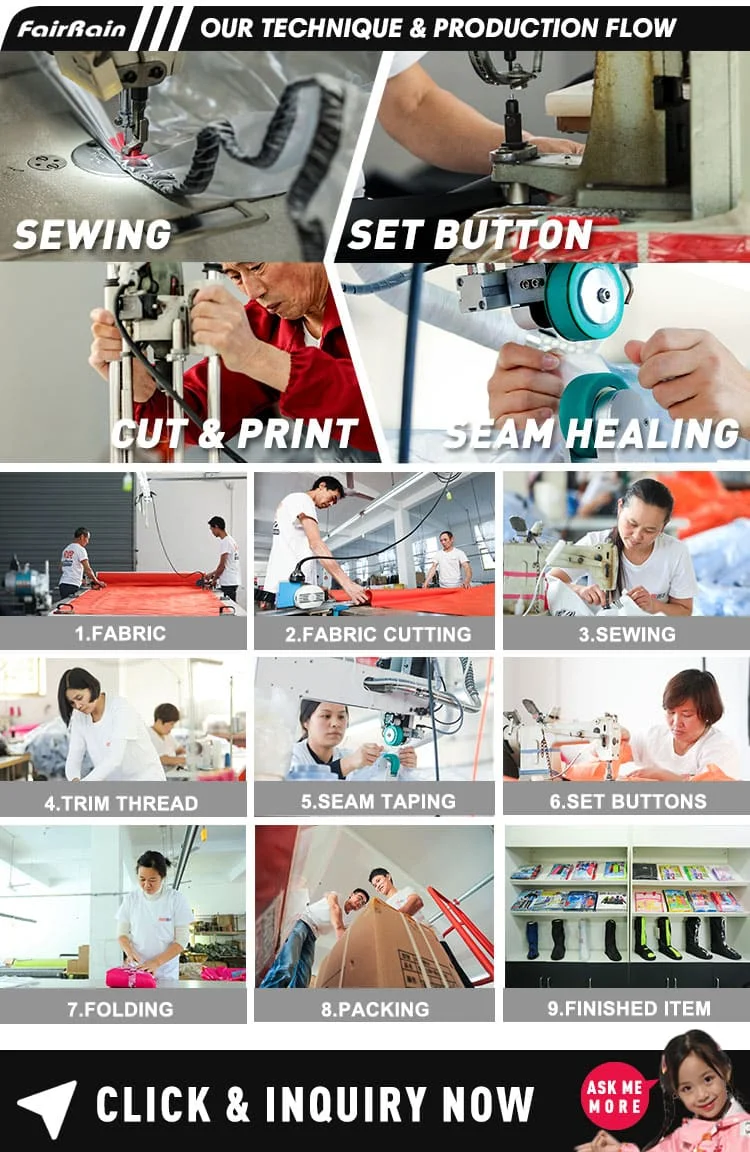 FairRain OUR TECHNIQUE & PRODUCTION FLOW

SEWING

SET BUTTON

CUT & PRINT

SEAM HEALING

1.FABRIC

2.FABRIC CUTTING

3.SEWING

4.TRIM THREAD

5.SEAM TAPING

6.SET BUTTONS

7.FOLDING

8.PACKING

9.FINISHED ITEM

CLICK & INQUIRY NOW

ASK ME MORE