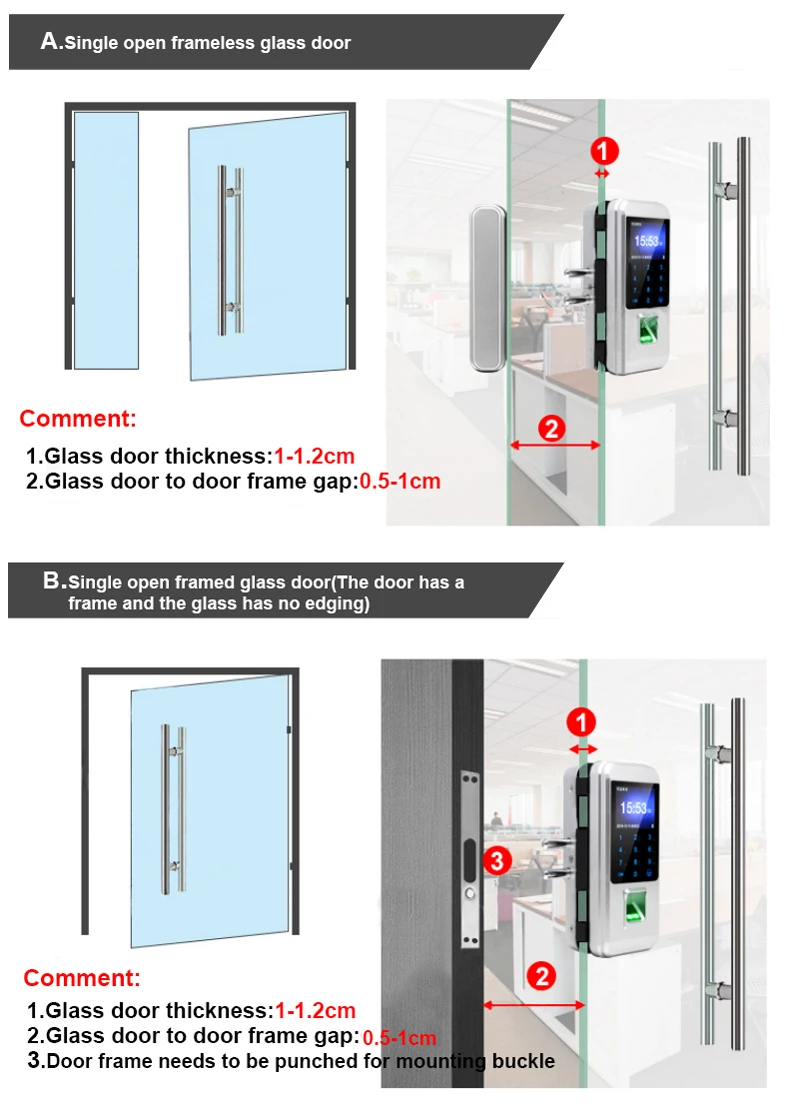 A.Single open frameless glass door

1

15:53

2

Comment:
1.Glass door thickness:1-1.2cm
2.Glass door to door frame gap:0.5-1cm

B.Single open framed glass door(The door has a frame and the glass has no edging)

1

15:53

3

2

Comment:
1.Glass door thickness:1-1.2cm
2.Glass door to door frame gap:0.5-1cm
3.Door frame needs to be punched for mounting buckle