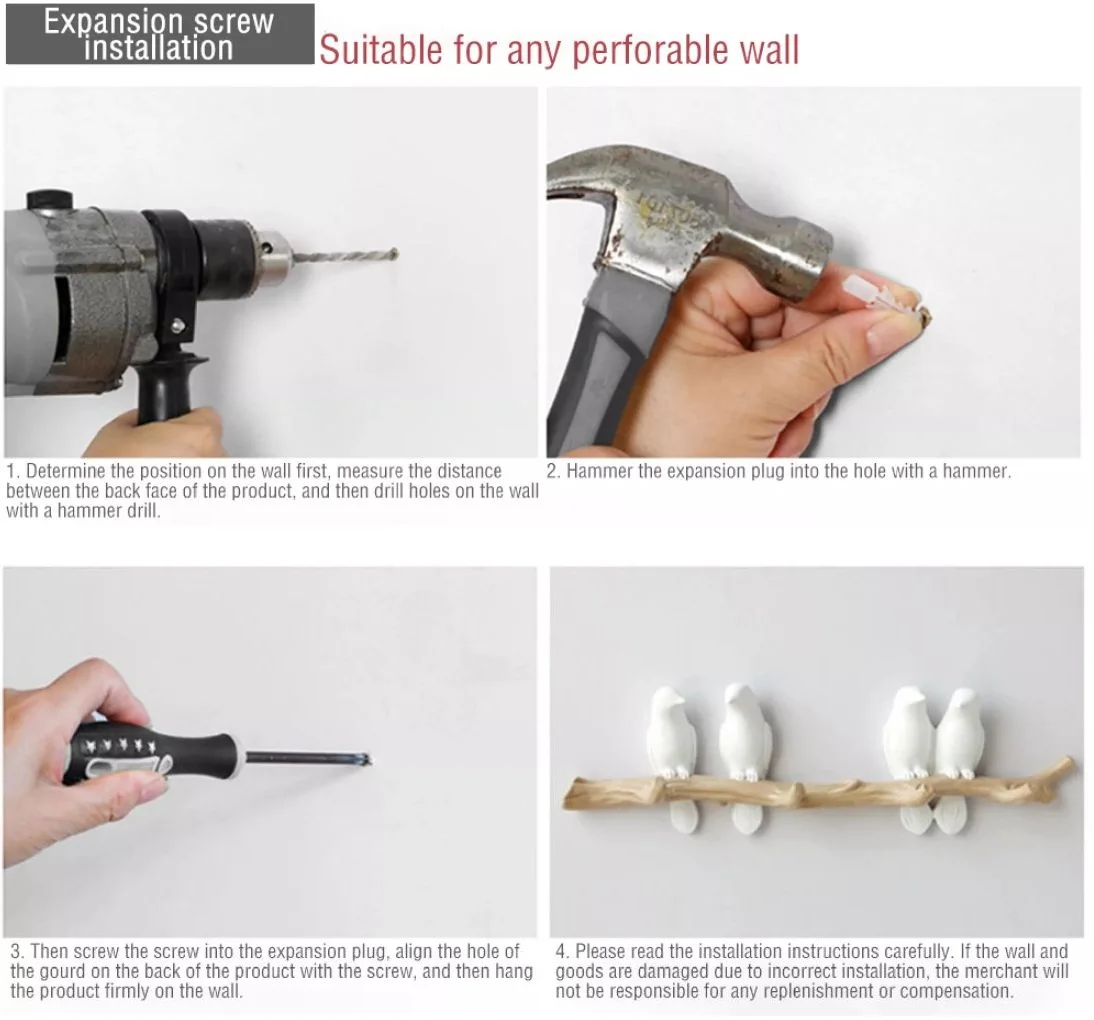 Expansion screw installation

Suitable for any perforable wall

1. Determine the position on the wall first, measure the distance between the back face of the product, and then drill holes on the wall with a hammer drill.

2. Hammer the expansion plug into the hole with a hammer.

3. Then screw the screw into the expansion plug, align the hole of the gourd on the back of the product with the screw, and then hang the product firmly on the wall.

4. Please read the installation instructions carefully. If the wall and goods are damaged due to incorrect installation, the merchant will not be responsible for any replenishment or compensation.