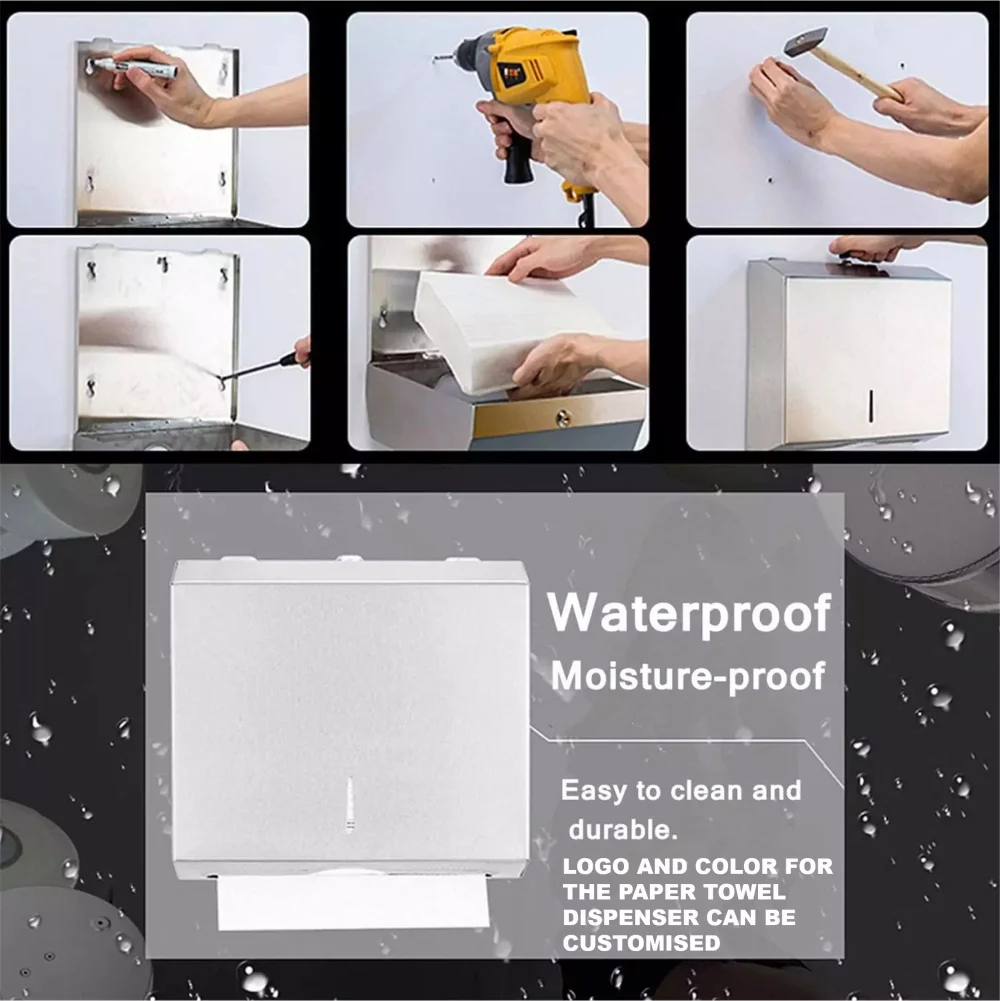 Waterproof

Moisture-proof

Easy to clean and durable.

LOGO AND COLOR FOR THE PAPER TOWEL DISPENSER CAN BE CUSTOMISED