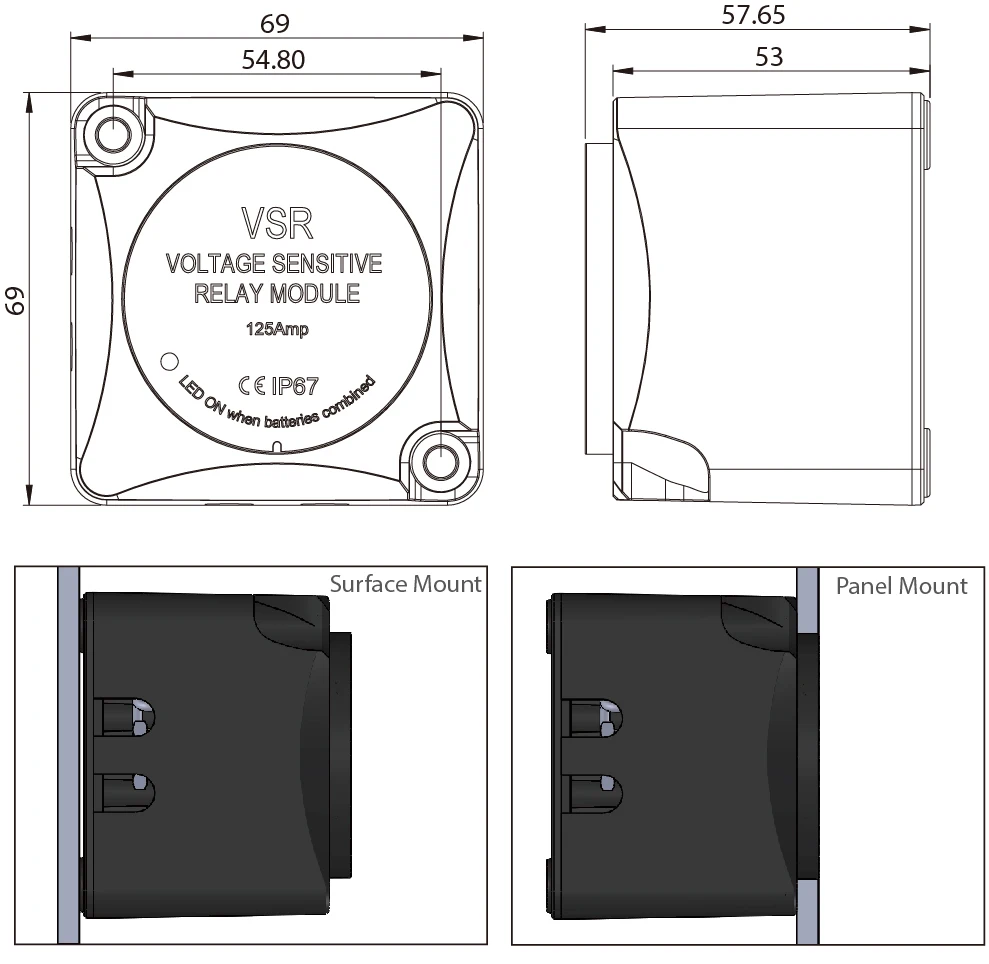 69

54.80

69

VSR

VOLTAGE SENSITIVE RELAY MODULE

125Amp

CE IP67

LED ON when batteries combined

57.65

53

Surface Mount

Panel Mount