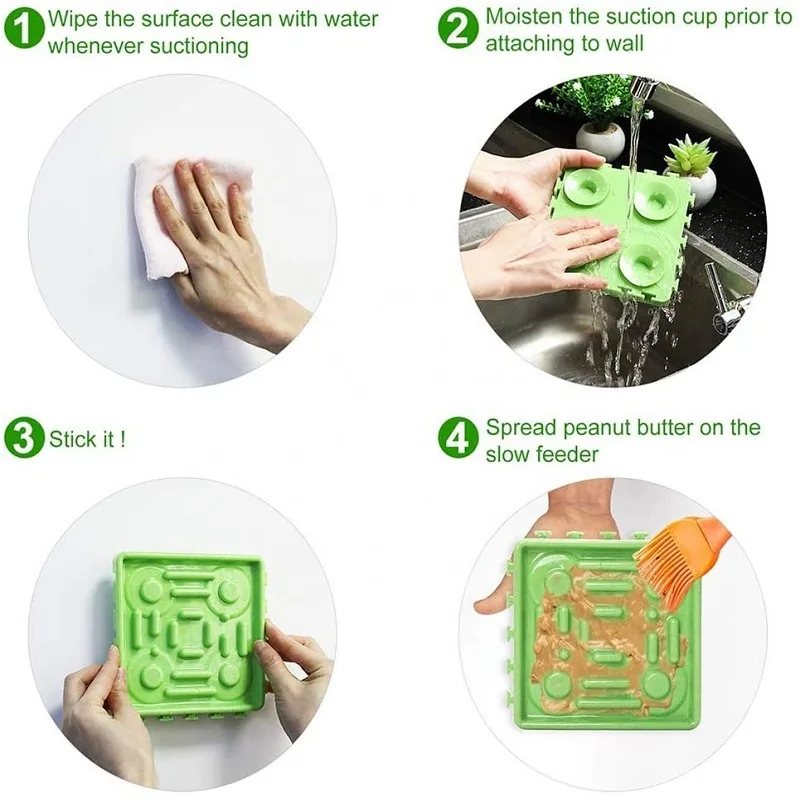 1 Wipe the surface clean with water whenever suctioning

2 Moisten the suction cup prior to attaching to wall

3 Stick it !

4 Spread peanut butter on the slow feeder