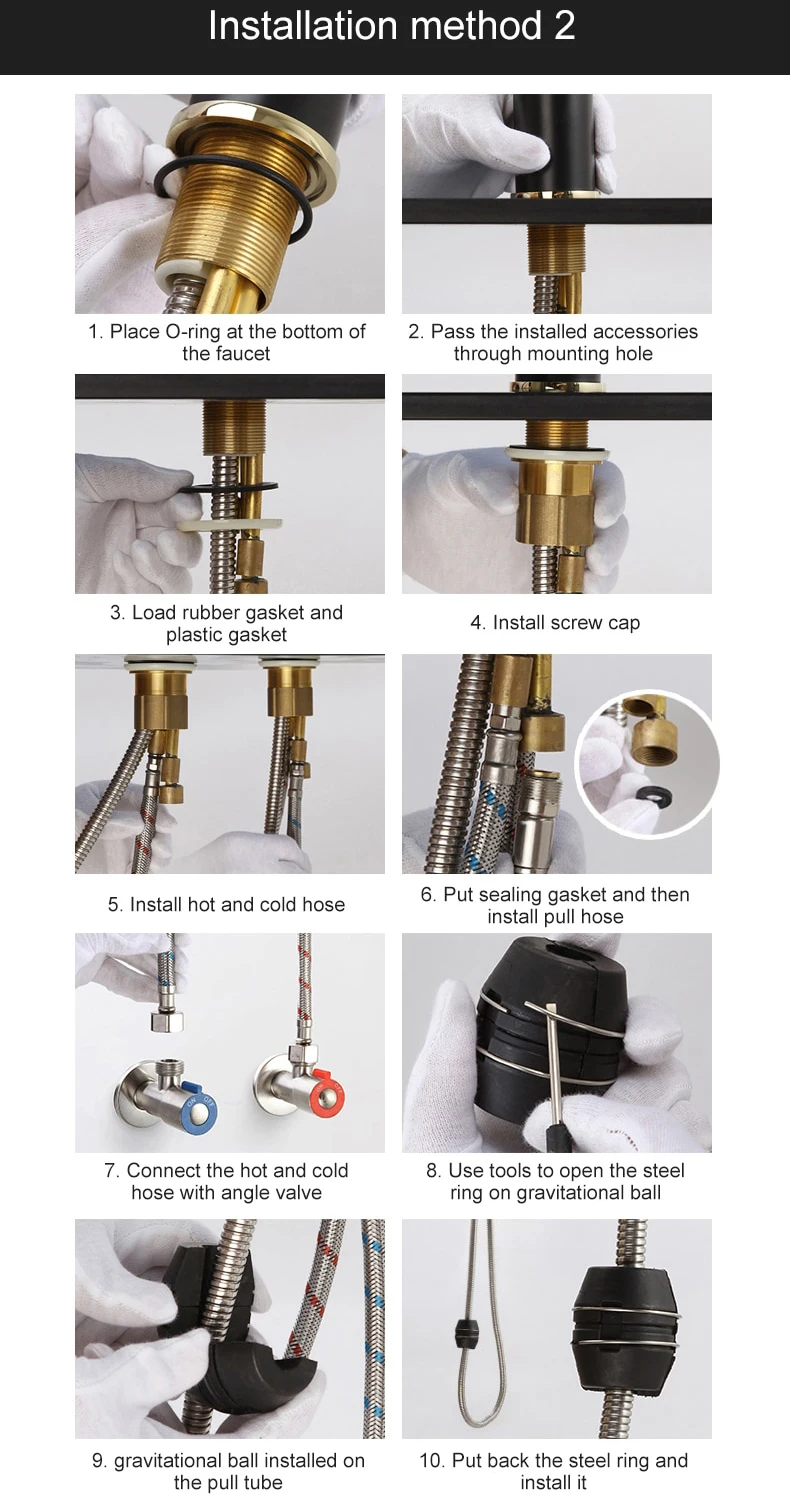 Installation method 2

1. Place O-ring at the bottom of the faucet

2. Pass the installed accessories through mounting hole

3. Load rubber gasket and plastic gasket

4. Install screw cap

5. Install hot and cold hose

6. Put sealing gasket and then install pull hose

7. Connect the hot and cold hose with angle valve

8. Use tools to open the steel ring on gravitational ball

9. gravitational ball installed on the pull tube

10. Put back the steel ring and install it