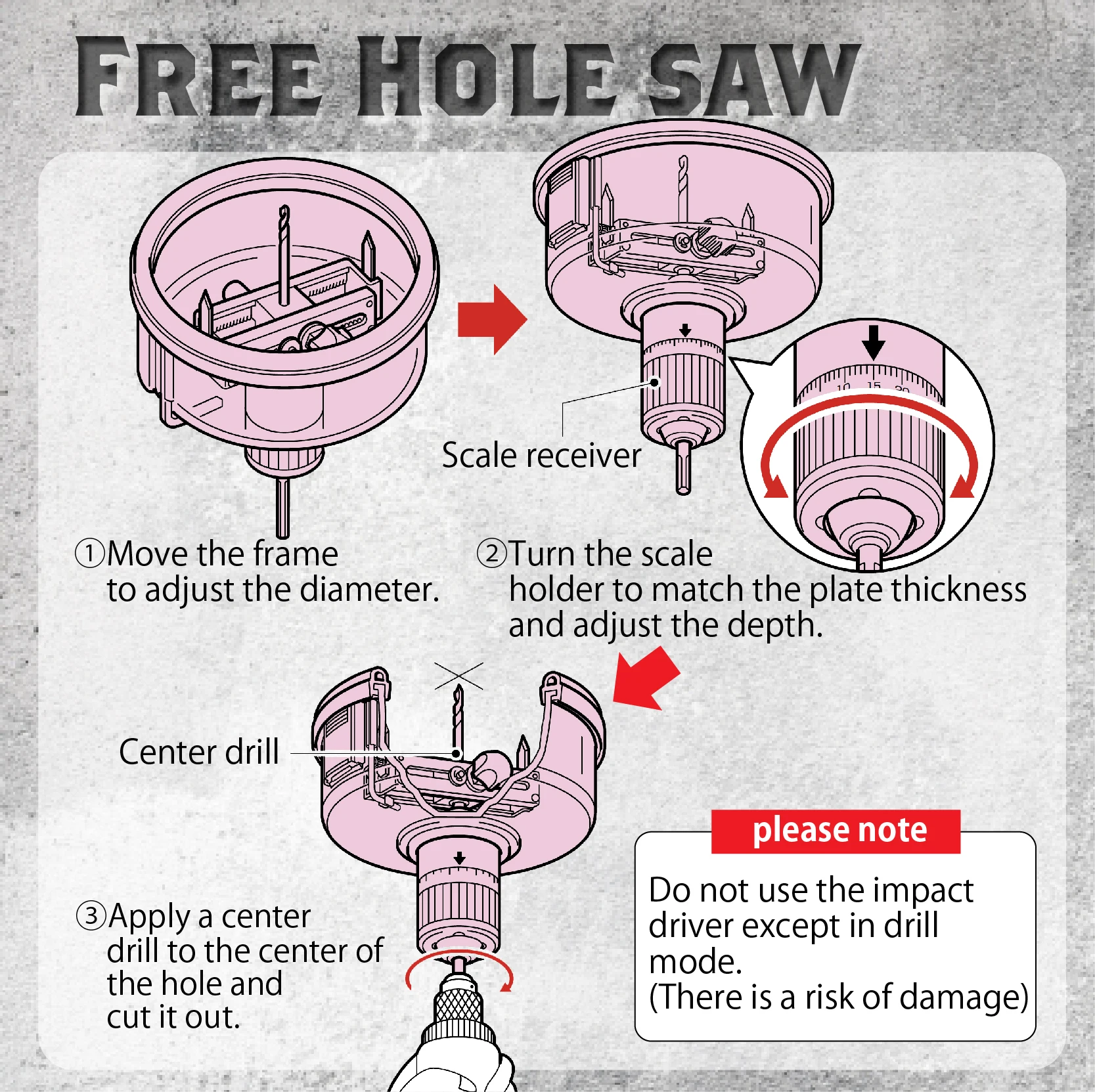 FREE HOLE SAW

Scale receiver

10 15 20

①Move the frame to adjust the diameter.

②Turn the scale holder to match the plate thickness and adjust the depth.

Center drill

③Apply a center drill to the center of the hole and cut it out.

please note

Do not use the impact driver except in drill mode.
(There is a risk of damage)