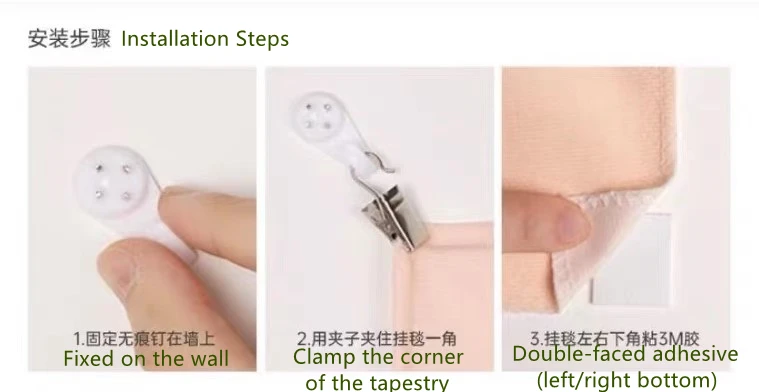 安装步骤 Installation Steps

1.固定无痕钉在墙上
Fixed on the wall

2.用夹子夹住挂毯一角
Clamp the corner of the tapestry

3.挂毯左右下角粘3M胶
Double-faced adhesive (left/right bottom)