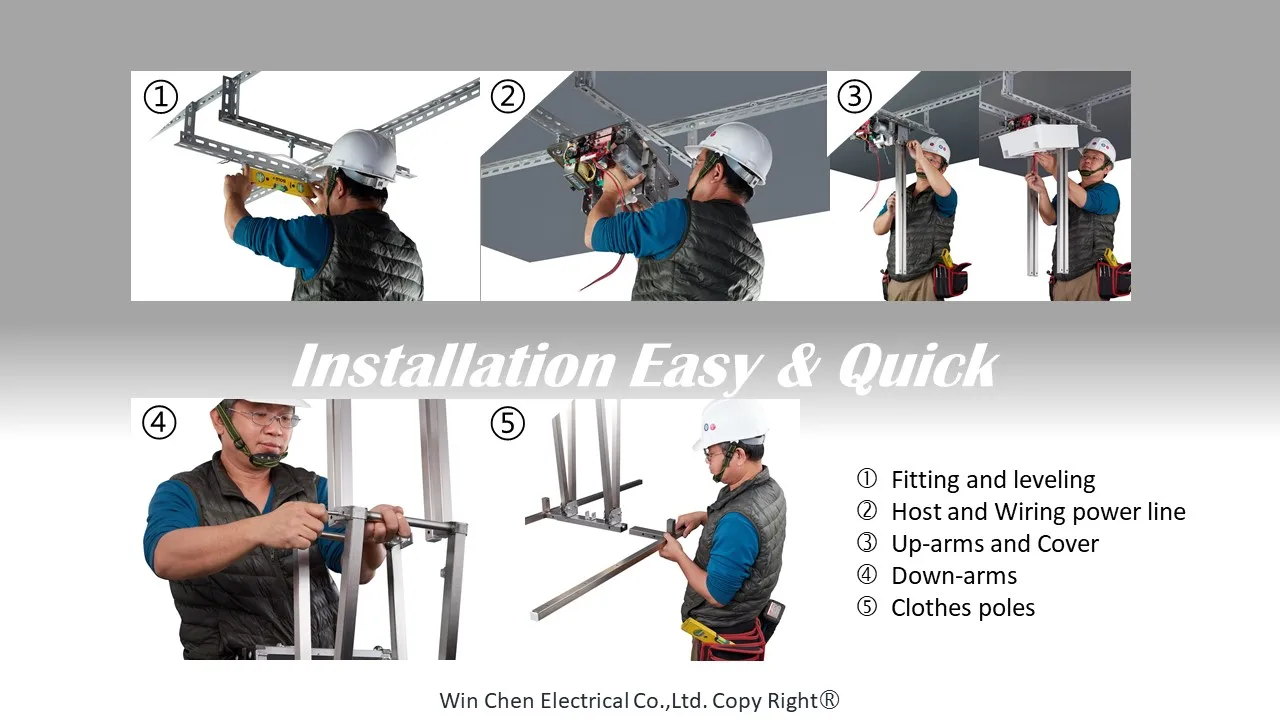 ①

②

③

Installation Easy & Quick

④

⑤

① Fitting and leveling
② Host and Wiring power line
③ Up-arms and Cover
④ Down-arms
⑤ Clothes poles

Win Chen Electrical Co.,Ltd. Copy Right®