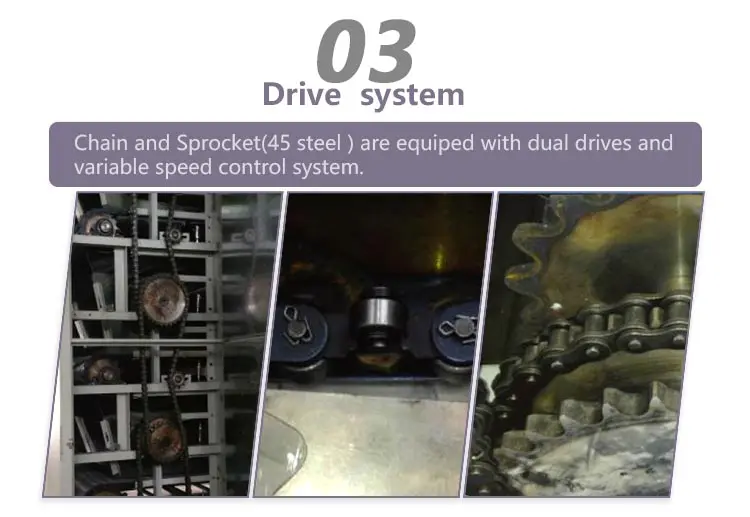 03
Drive system

Chain and Sprocket(45 steel ) are equiped with dual drives and variable speed control system.