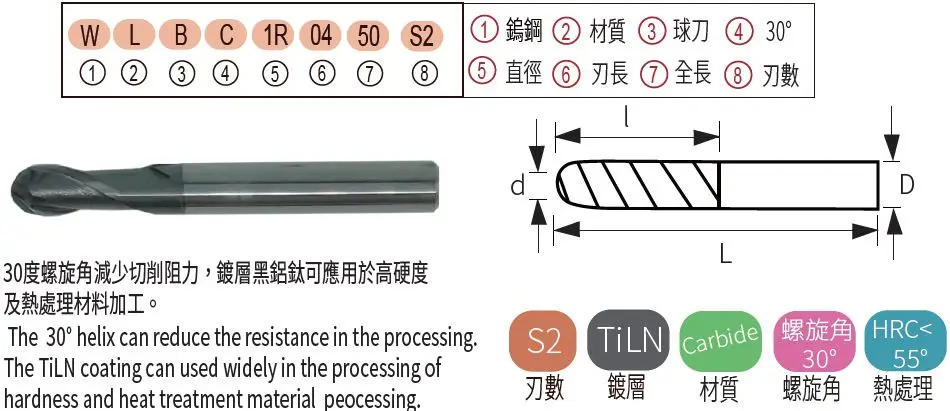 W L B C 1R 04 50 S2
① ② ③ ④ ⑤ ⑥ ⑦ ⑧

① 鎢鋼 ② 材質 ③ 球刀 ④ 30°
⑤ 直徑 ⑥ 刃長 ⑦ 全長 ⑧ 刃數

l
d
D
L

30度螺旋角減少切削阻力，鍍層黑鋁鈦可應用於高硬度及熱處理材料加工。

The 30° helix can reduce the resistance in the processing. The TiLN coating can used widely in the processing of hardness and heat treatment material peocessing.

S2
刃數

TiLN
鍍層

Carbide
材質

螺旋角 30°
螺旋角

HRC< 55°
熱處理