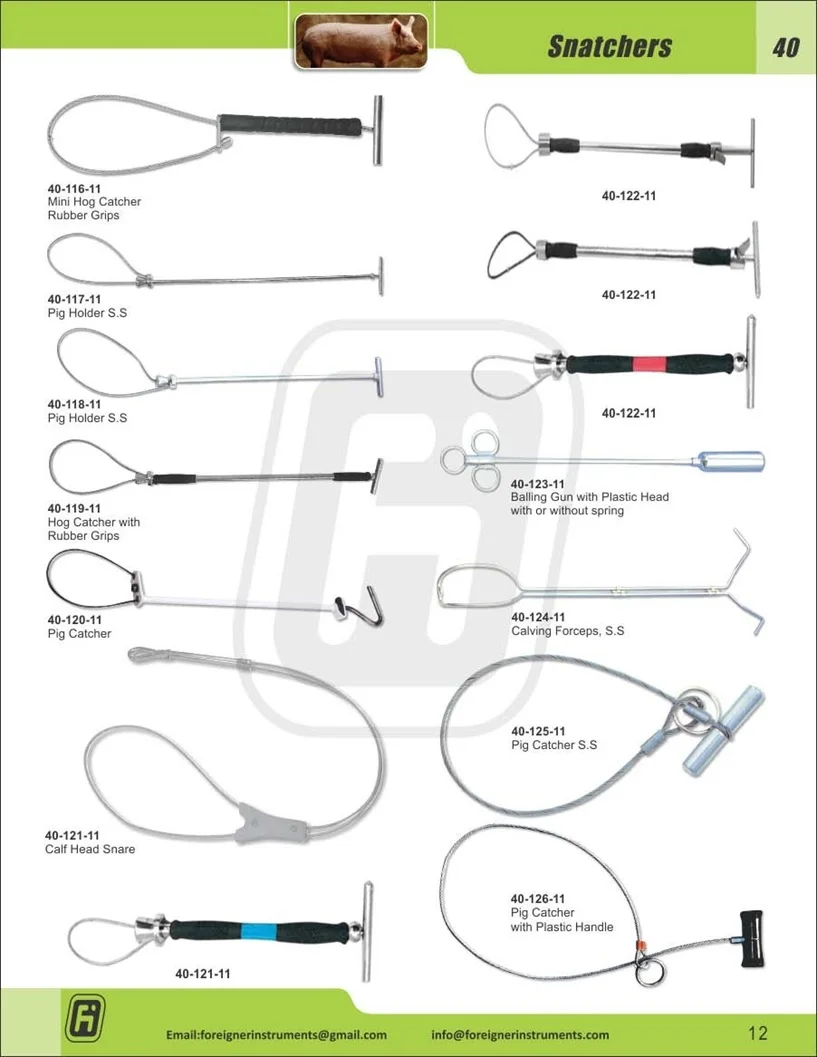 Snatchers 40

40-116-11
Mini Hog Catcher
Rubber Grips

40-117-11
Pig Holder S.S

40-118-11
Pig Holder S.S

40-119-11
Hog Catcher with
Rubber Grips

40-120-11
Pig Catcher

40-121-11
Calf Head Snare

40-121-11

40-122-11

40-122-11

40-122-11

40-123-11
Balling Gun with Plastic Head
with or without spring

40-124-11
Calving Forceps, S.S

40-125-11
Pig Catcher S.S

40-126-11
Pig Catcher
with Plastic Handle

Email:foreignerinstruments@gmail.com info@foreignerinstruments.com 12