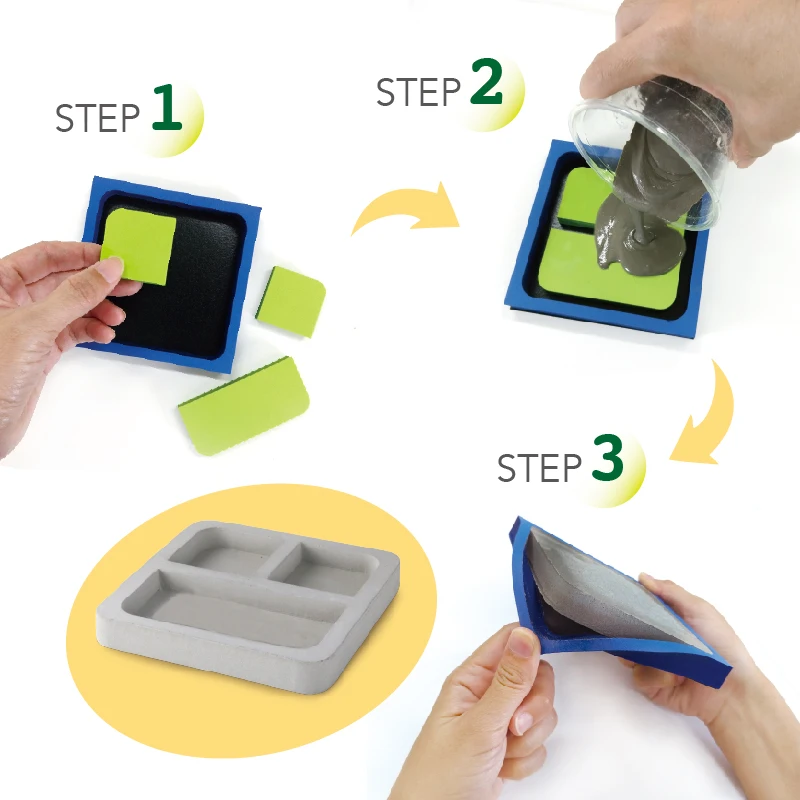 STEP 1

STEP 2

STEP 3