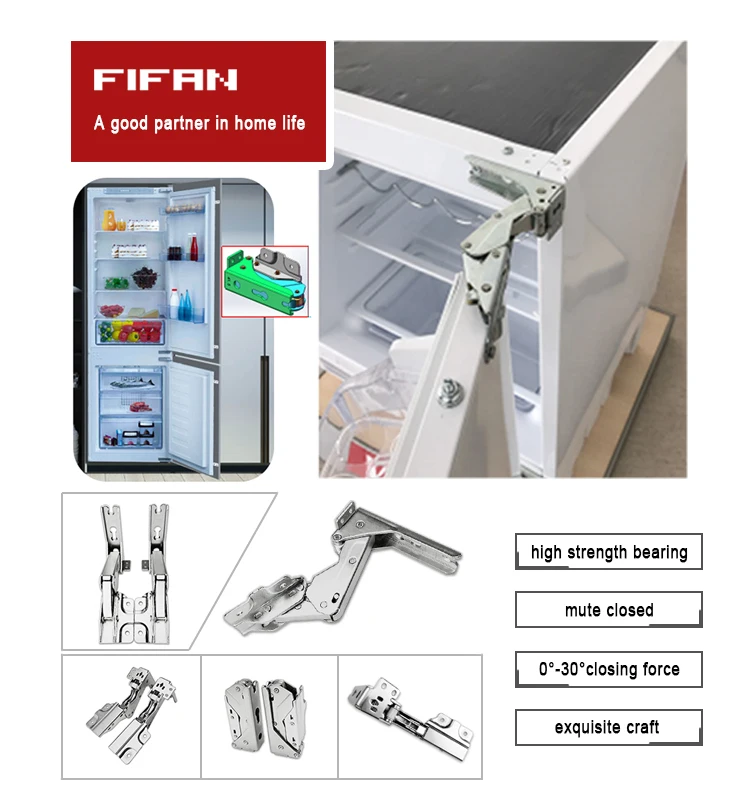 FIFAN

A good partner in home life

high strength bearing

mute closed

0°-30°closing force

exquisite craft