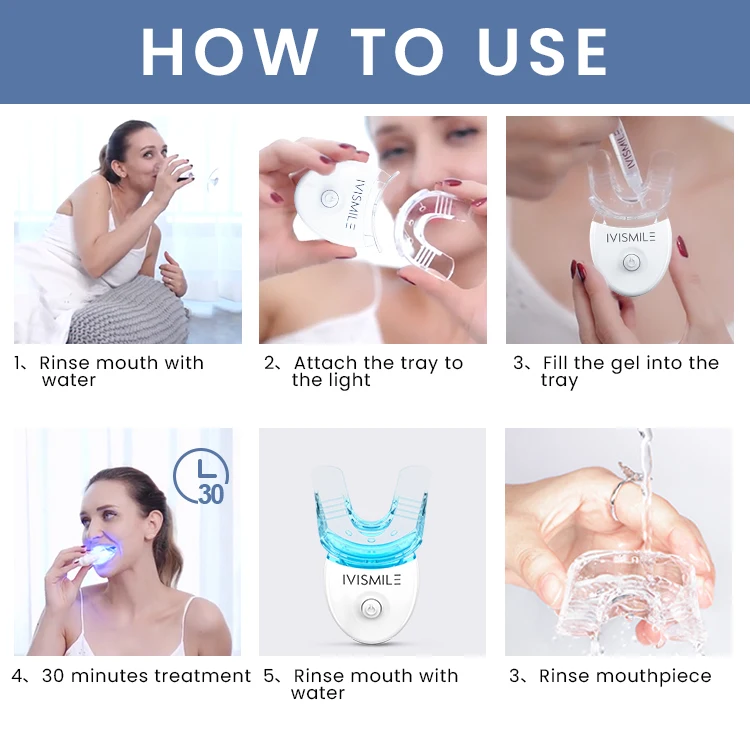 HOW TO USE

IVISMILE

IVISMILE

IVISMILE

1、Rinse mouth with water

2、Attach the tray to the light

3、Fill the gel into the tray

30

IVISMILE

4、30 minutes treatment

5、Rinse mouth with water

3、Rinse mouthpiece