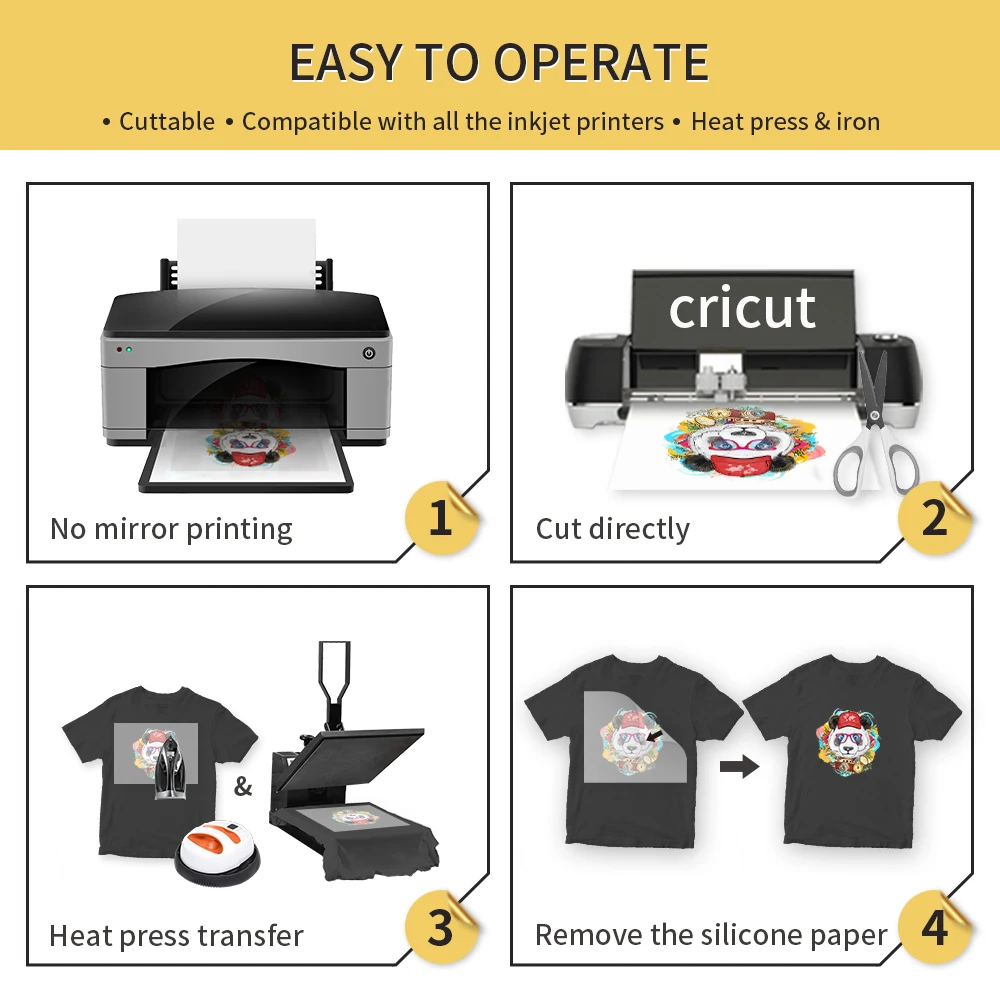 EASY TO OPERATE

• Cuttable • Compatible with all the inkjet printers • Heat press & iron

No mirror printing

1

cricut

Cut directly

2

&

Heat press transfer

3

Remove the silicone paper

4