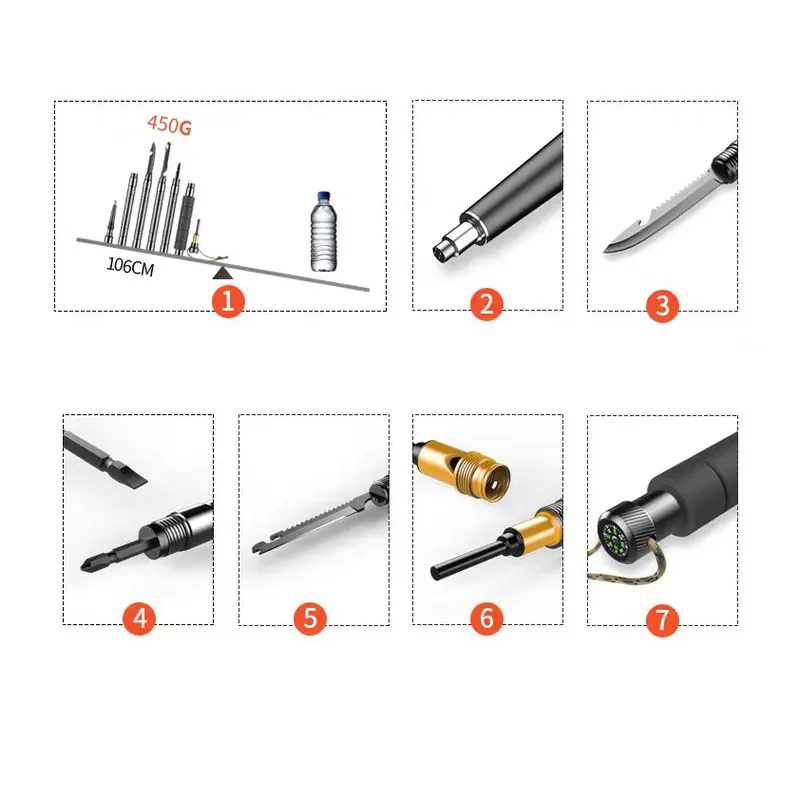 450G

106CM

1

2

3

4

5

6

7