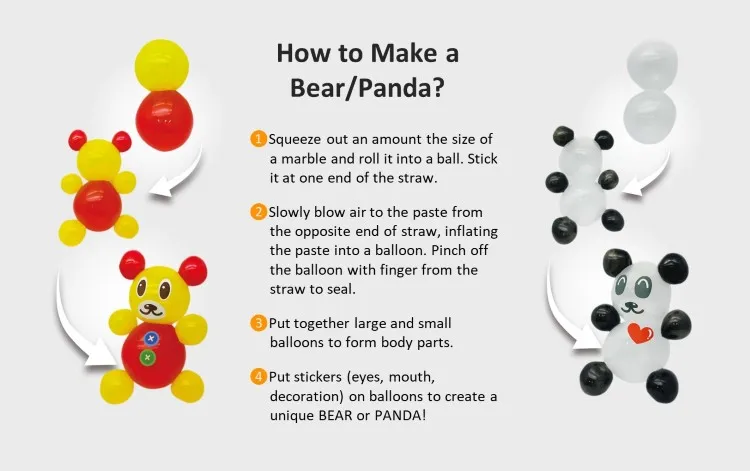 How to Make a Bear/Panda?

1 Squeeze out an amount the size of a marble and roll it into a ball. Stick it at one end of the straw.

2 Slowly blow air to the paste from the opposite end of straw, inflating the paste into a balloon. Pinch off the balloon with finger from the straw to seal.

3 Put together large and small balloons to form body parts.

4 Put stickers (eyes, mouth, decoration) on balloons to create a unique BEAR or PANDA!