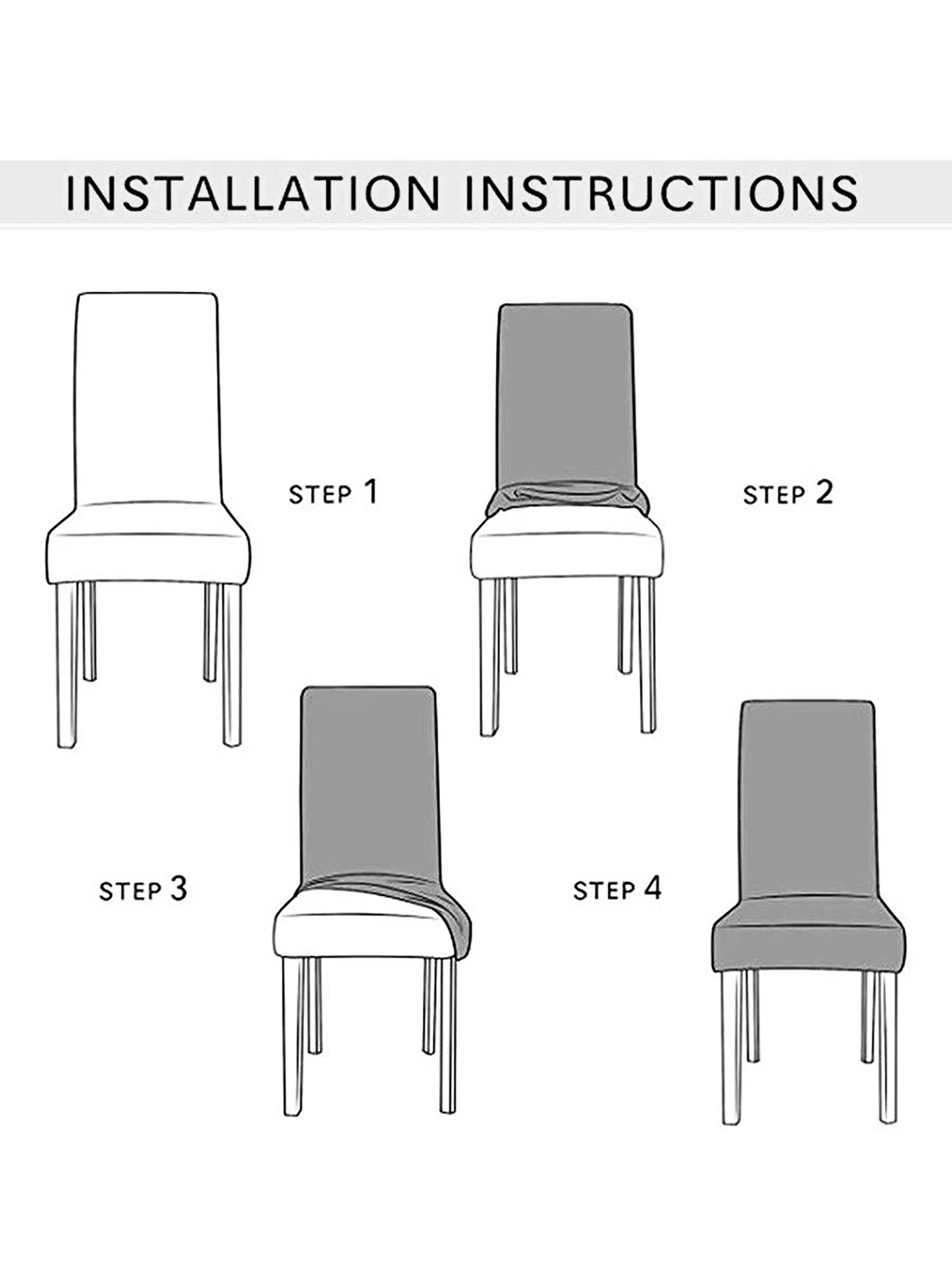 INSTALLATION INSTRUCTIONS

STEP 1

STEP 2

STEP 3

STEP 4