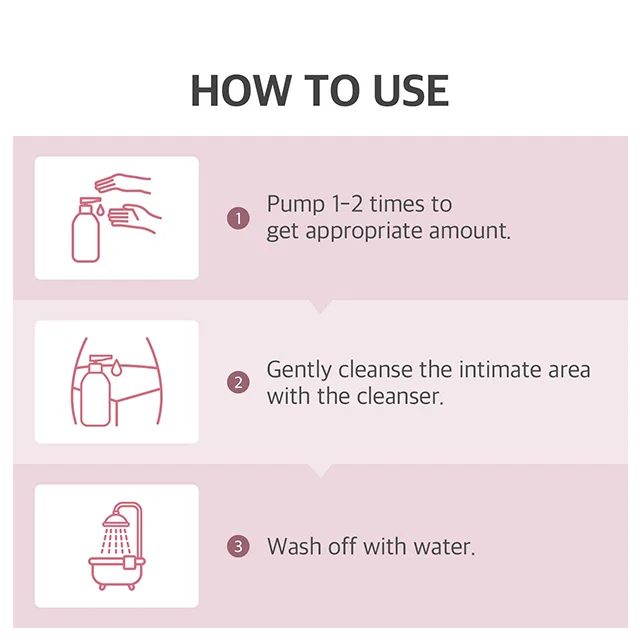 HOW TO USE

1 Pump 1-2 times to get appropriate amount.

2 Gently cleanse the intimate area with the cleanser.

3 Wash off with water.