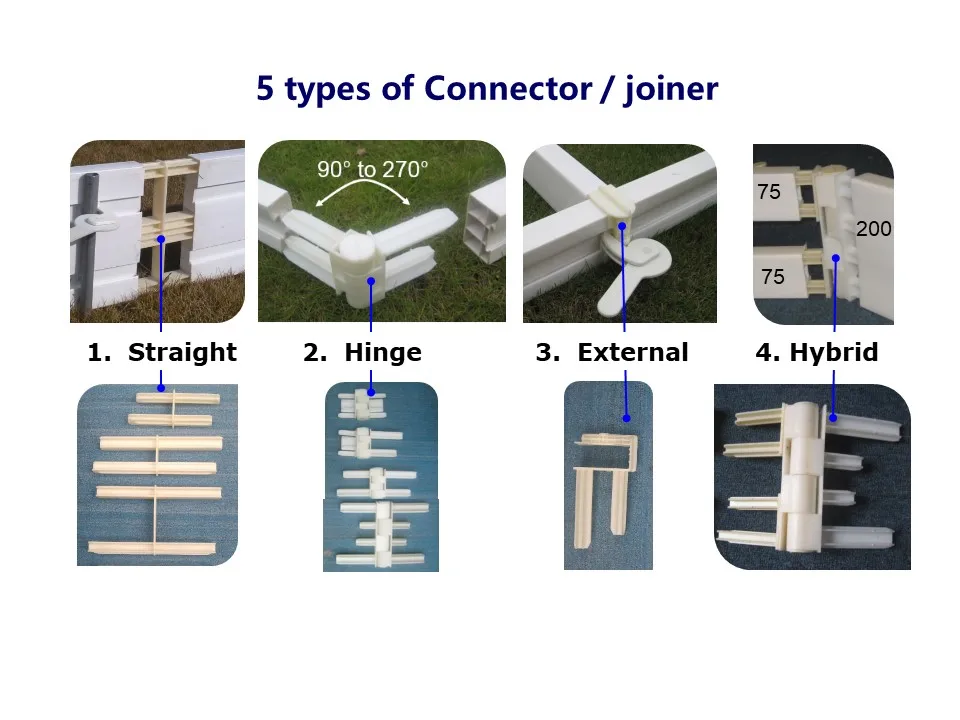 5 types of Connector / joiner

90° to 270°

75

200

75

1. Straight

2. Hinge

3. External

4. Hybrid