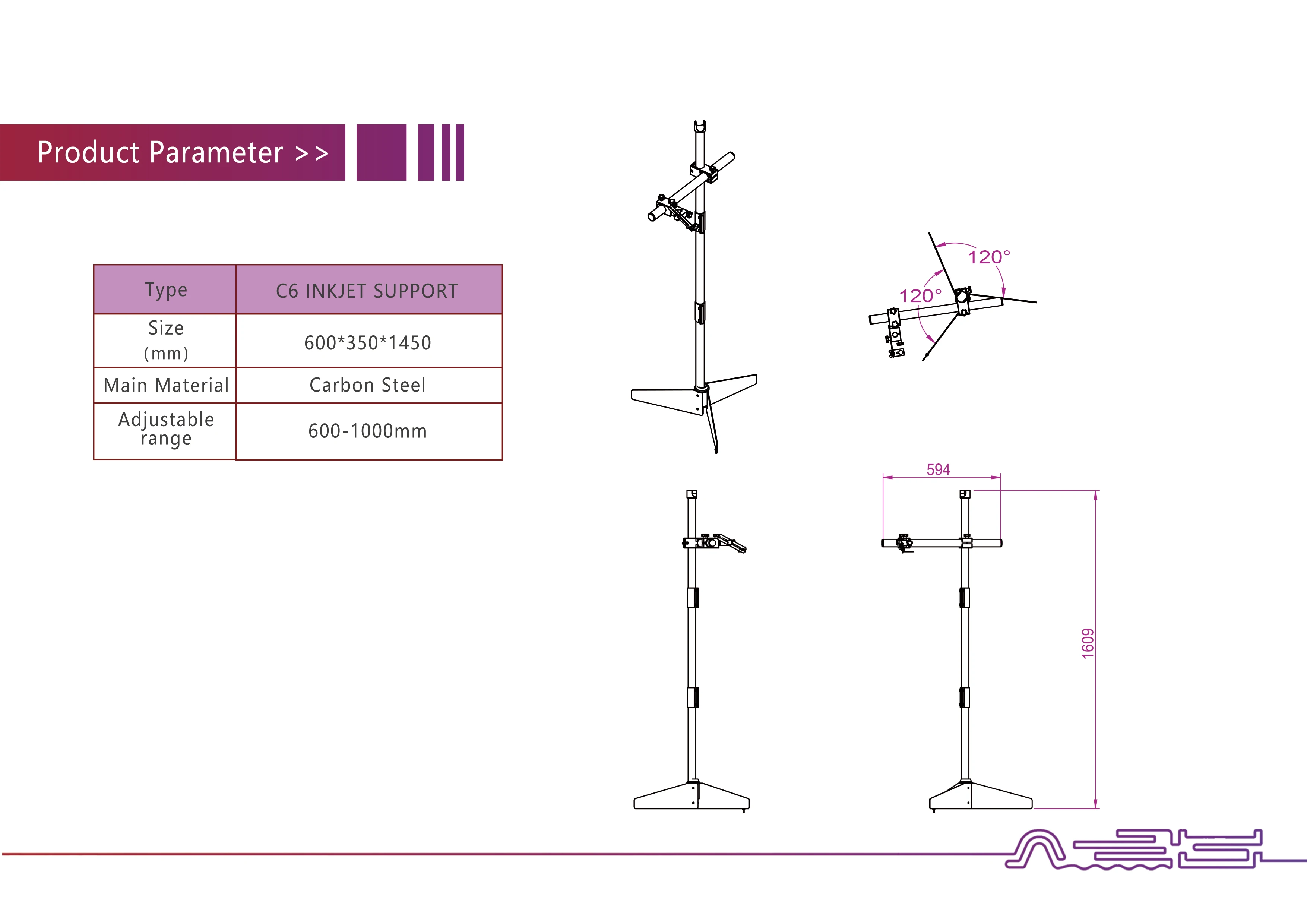 Product Parameter >>

| Type | C6 INKJET SUPPORT |
|---|---|
| Size (mm) | 600*350*1450 |
| Main Material | Carbon Steel |
| Adjustable range | 600-1000mm |

120°

120°

594

1609