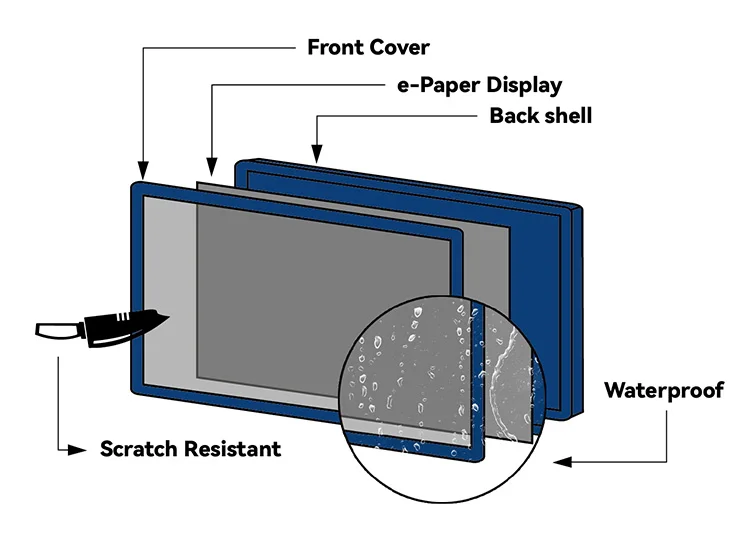 Front Cover
e-Paper Display
Back shell
Waterproof
Scratch Resistant