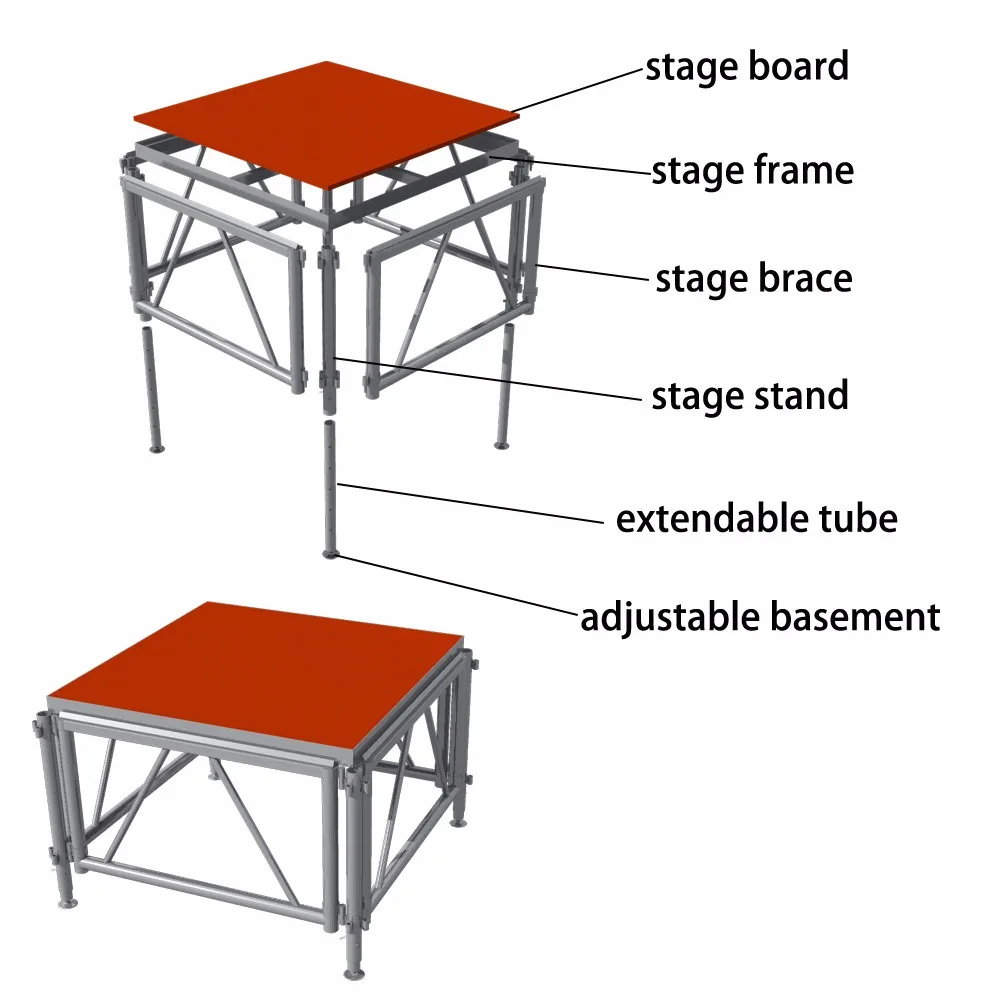 stage board

stage frame

stage brace

stage stand

extendable tube

adjustable basement