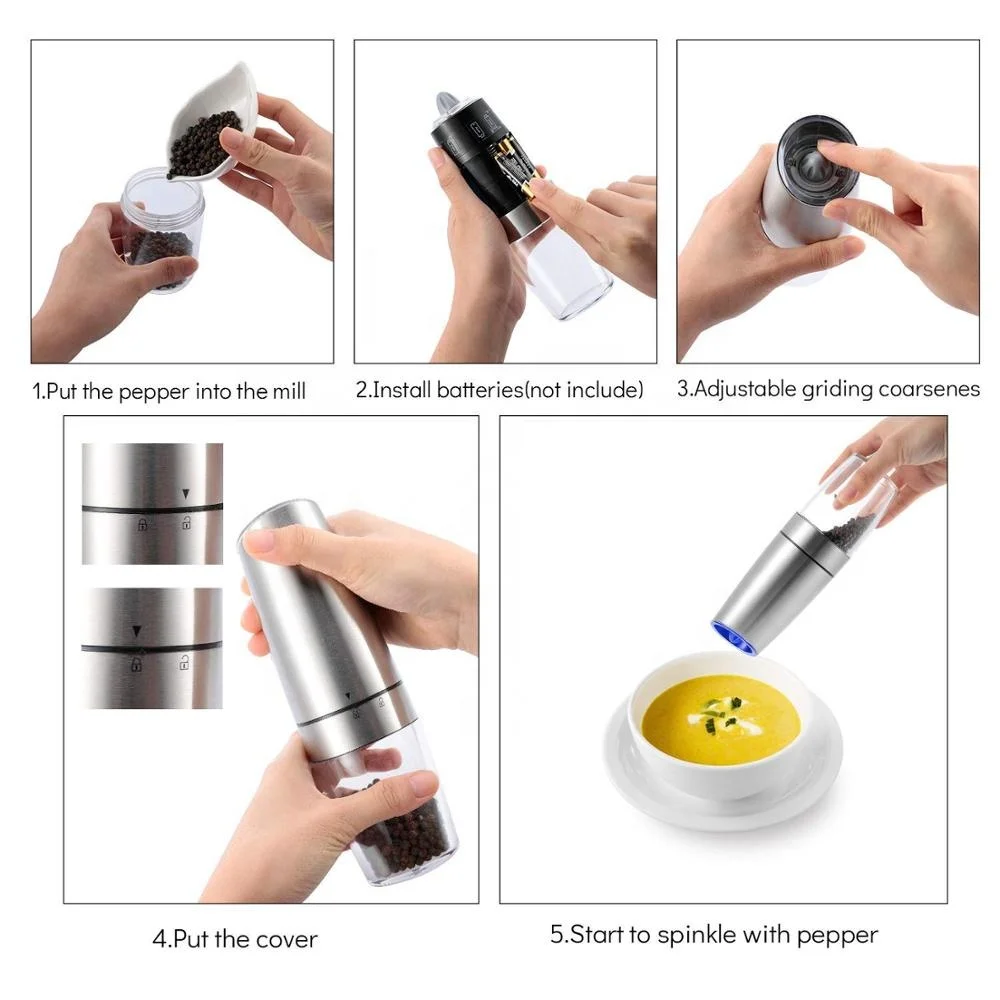 1.Put the pepper into the mill

2.Install batteries(not include)

3.Adjustable griding coarsenes

4.Put the cover

5.Start to spinkle with pepper