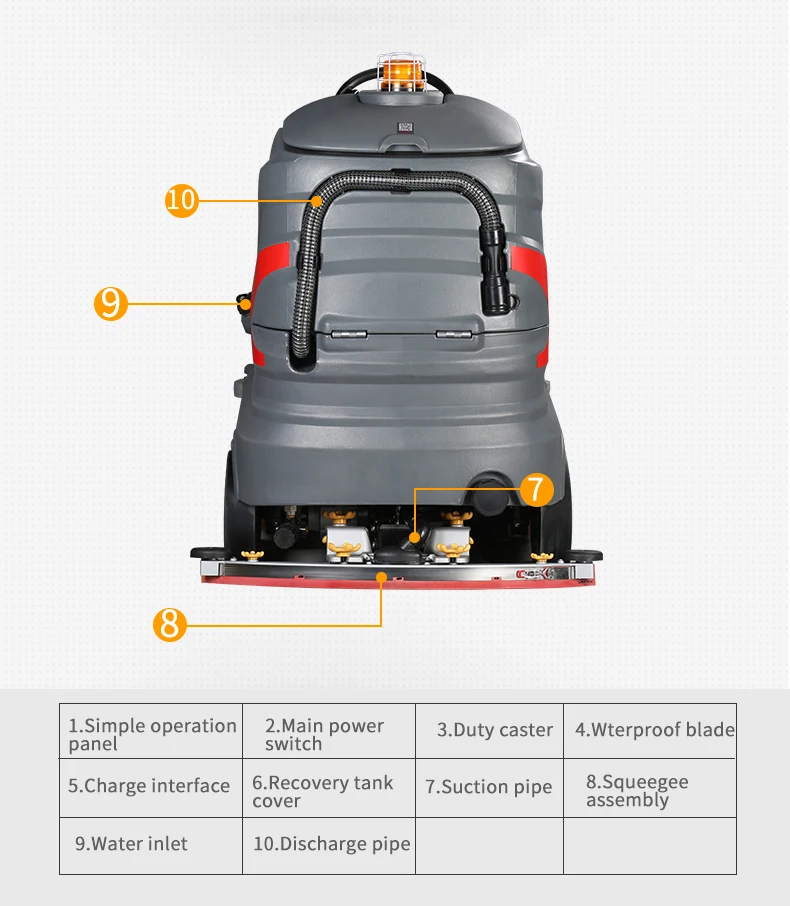 10

9

7

8

| 1.Simple operation panel | 2.Main power switch | 3.Duty caster | 4.Wterproof blade |
|---|---|---|---|
| 5.Charge interface | 6.Recovery tank cover | 7.Suction pipe | 8.Squeegee assembly |
| 9.Water inlet | 10.Discharge pipe | | |