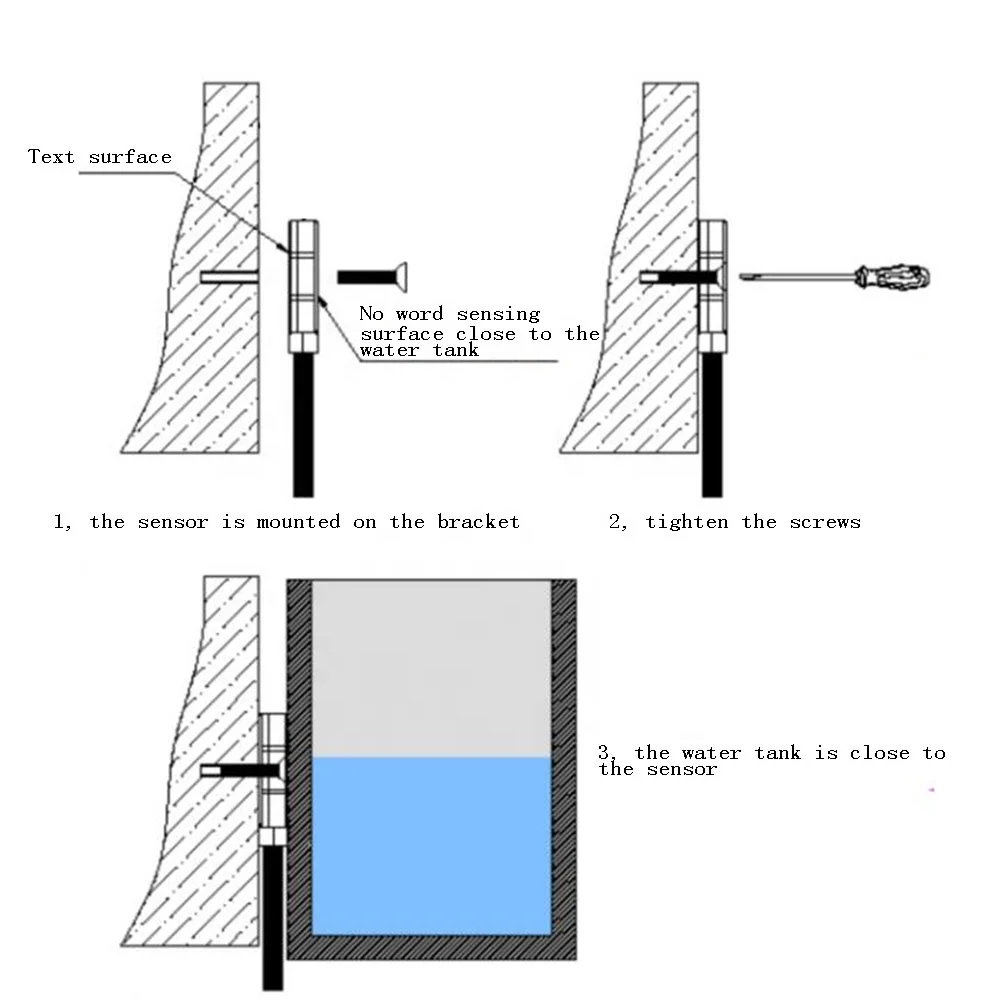 Text surface

No word sensing surface close to the water tank

1, the sensor is mounted on the bracket

2, tighten the screws

3, the water tank is close to the sensor