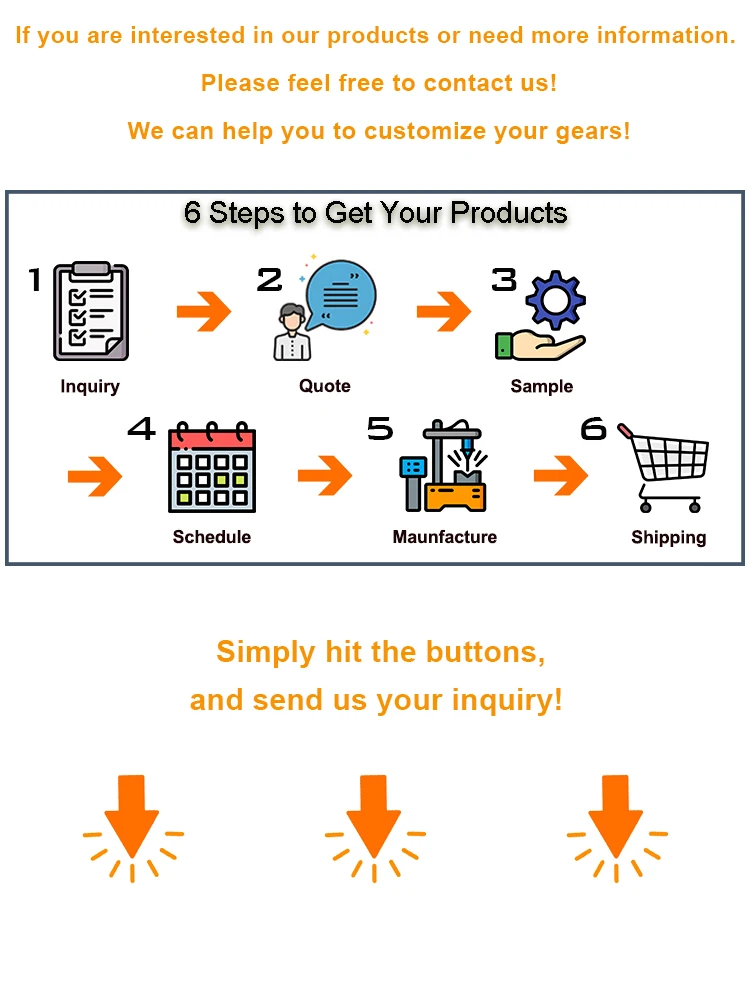 If you are interested in our products or need more information.

Please feel free to contact us!

We can help you to customize your gears!

6 Steps to Get Your Products

1 Inquiry

2 Quote

3 Sample

4 Schedule

5 Maunfacture

6 Shipping

Simply hit the buttons, and send us your inquiry!