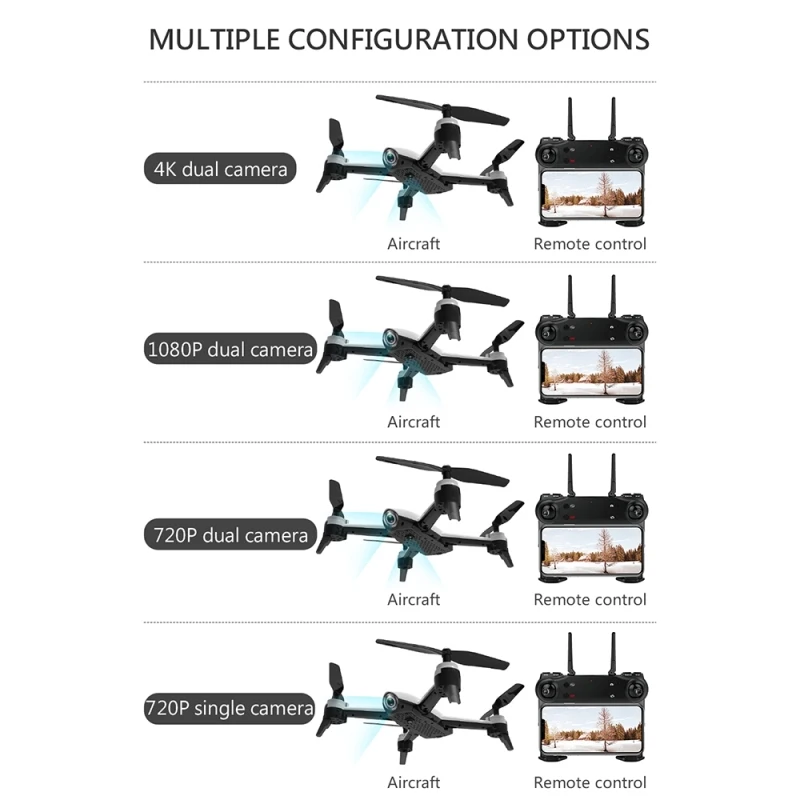 MULTIPLE CONFIGURATION OPTIONS

4K dual camera

Aircraft

Remote control

1080P dual camera

Aircraft

Remote control

720P dual camera

Aircraft

Remote control

720P single camera

Aircraft

Remote control