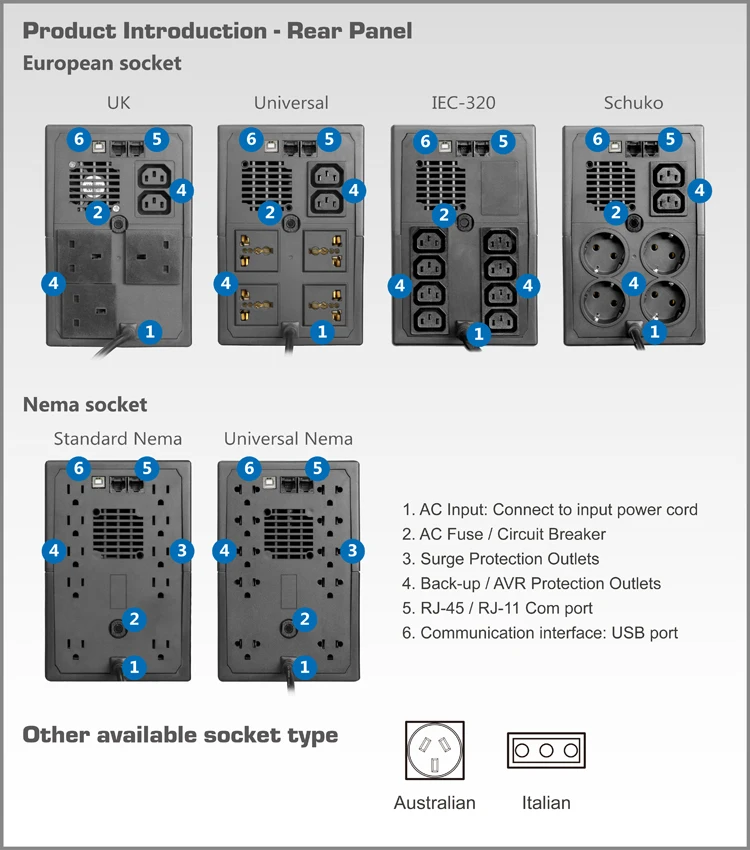 Product Introduction - Rear Panel

European socket

UK

6 5 4 2 4 1

Universal

6 5 4 2 4 1

IEC-320

6 5 2 4 4 1

Schuko

6 5 4 2 4 1

Nema socket

Standard Nema

6 5 4 3 2 1

Universal Nema

6 5 4 3 2 1

1. AC Input: Connect to input power cord
2. AC Fuse / Circuit Breaker
3. Surge Protection Outlets
4. Back-up / AVR Protection Outlets
5. RJ-45 / RJ-11 Com port
6. Communication interface: USB port

Other available socket type

Australian

Italian