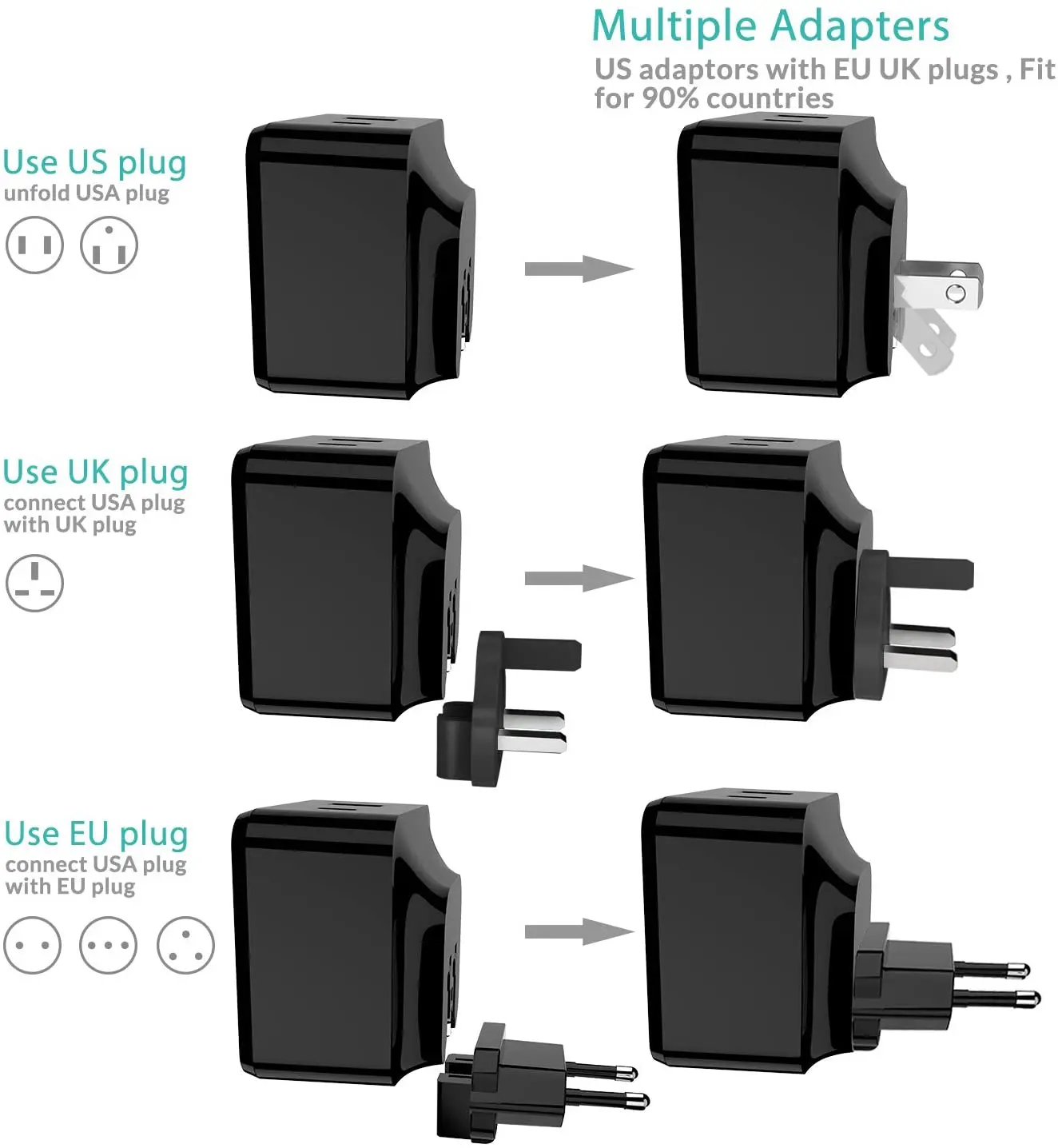 Multiple Adapters
US adaptors with EU UK plugs , Fit for 90% countries

Use US plug
unfold USA plug

Use UK plug
connect USA plug with UK plug

Use EU plug
connect USA plug with EU plug