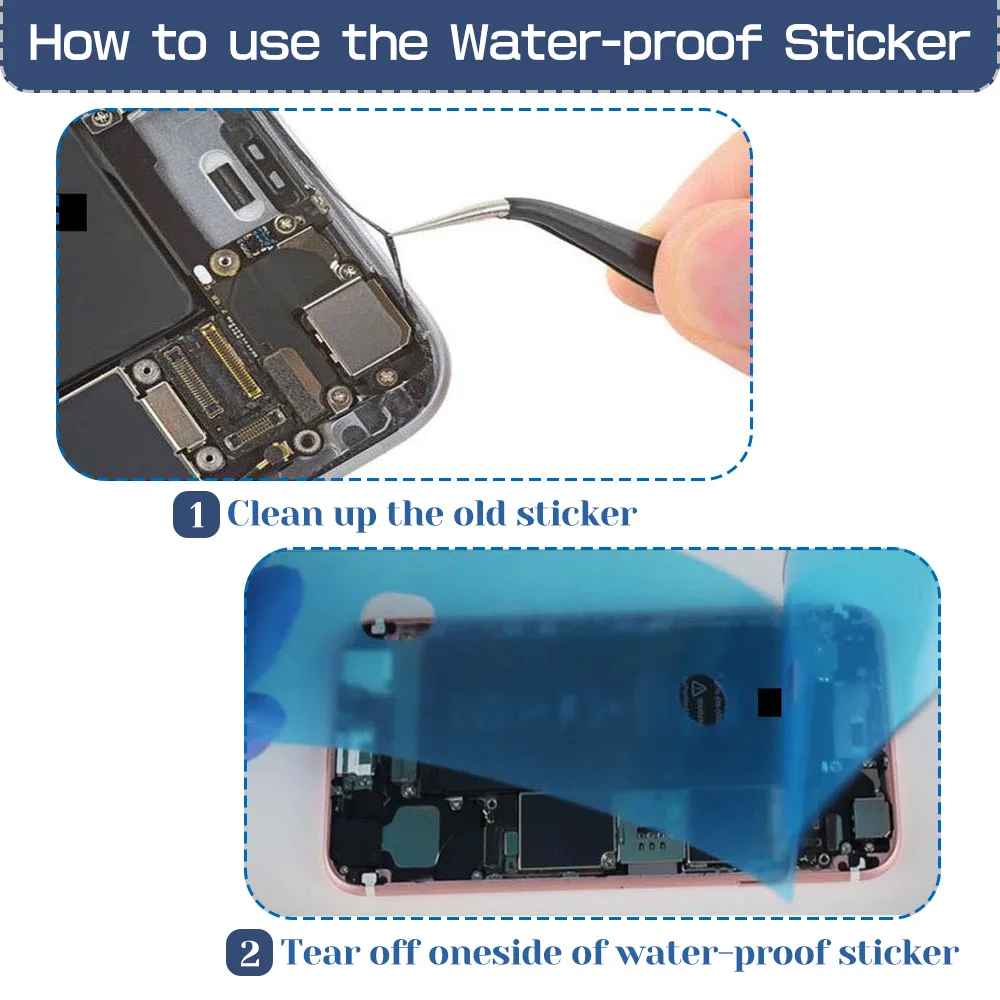 How to use the Water-proof Sticker

1 Clean up the old sticker

2 Tear off oneside of water-proof sticker