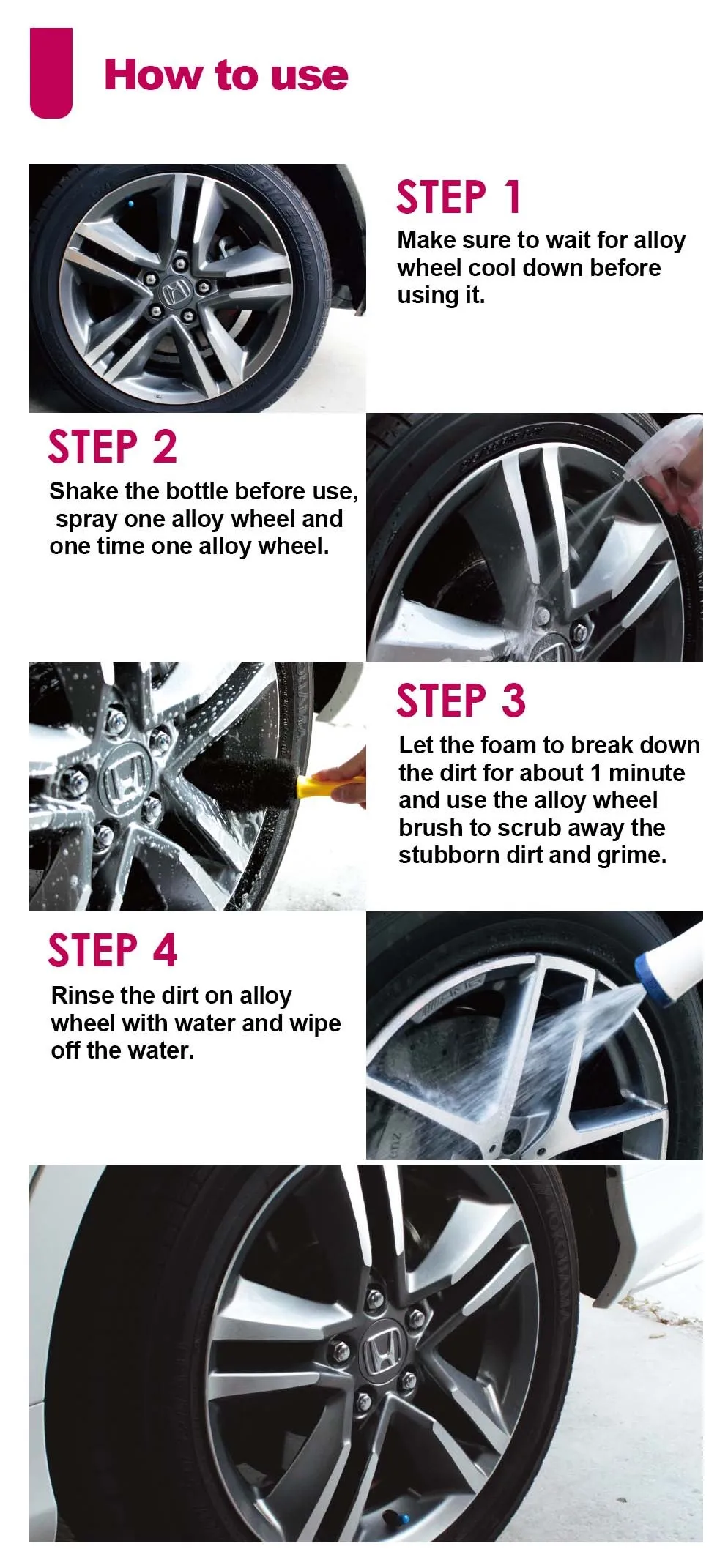 How to use

STEP 1

Make sure to wait for alloy wheel cool down before using it.

STEP 2

Shake the bottle before use, spray one alloy wheel and one time one alloy wheel.

STEP 3

Let the foam to break down the dirt for about 1 minute and use the alloy wheel brush to scrub away the stubborn dirt and grime.

STEP 4

Rinse the dirt on alloy wheel with water and wipe off the water.